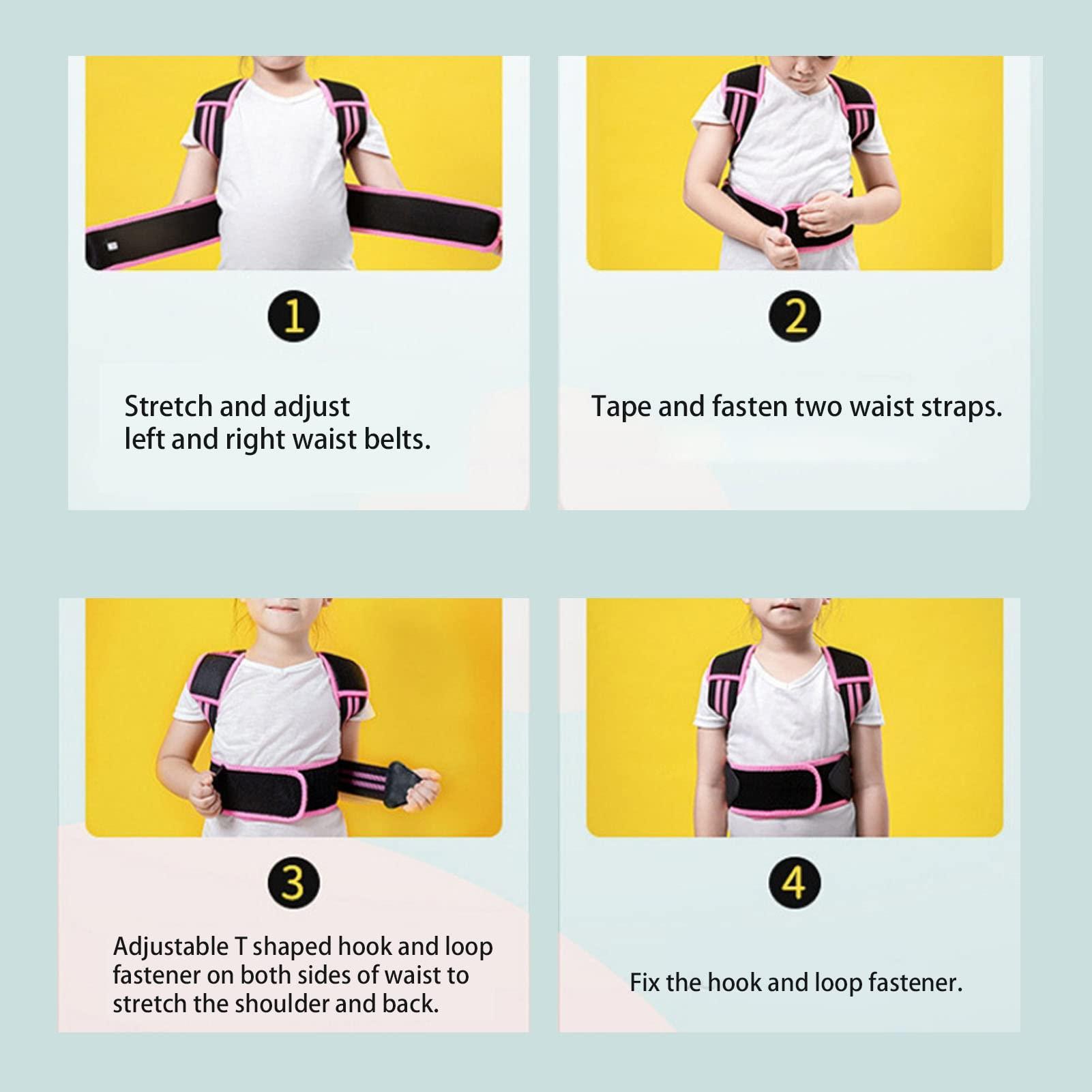 1

Stretch and adjust left and right waist belts.

2

Tape and fasten two waist straps.

3

Adjustable T shaped hook and loop fastener on both sides of waist to stretch the shoulder and back.

4

Fix the hook and loop fastener.