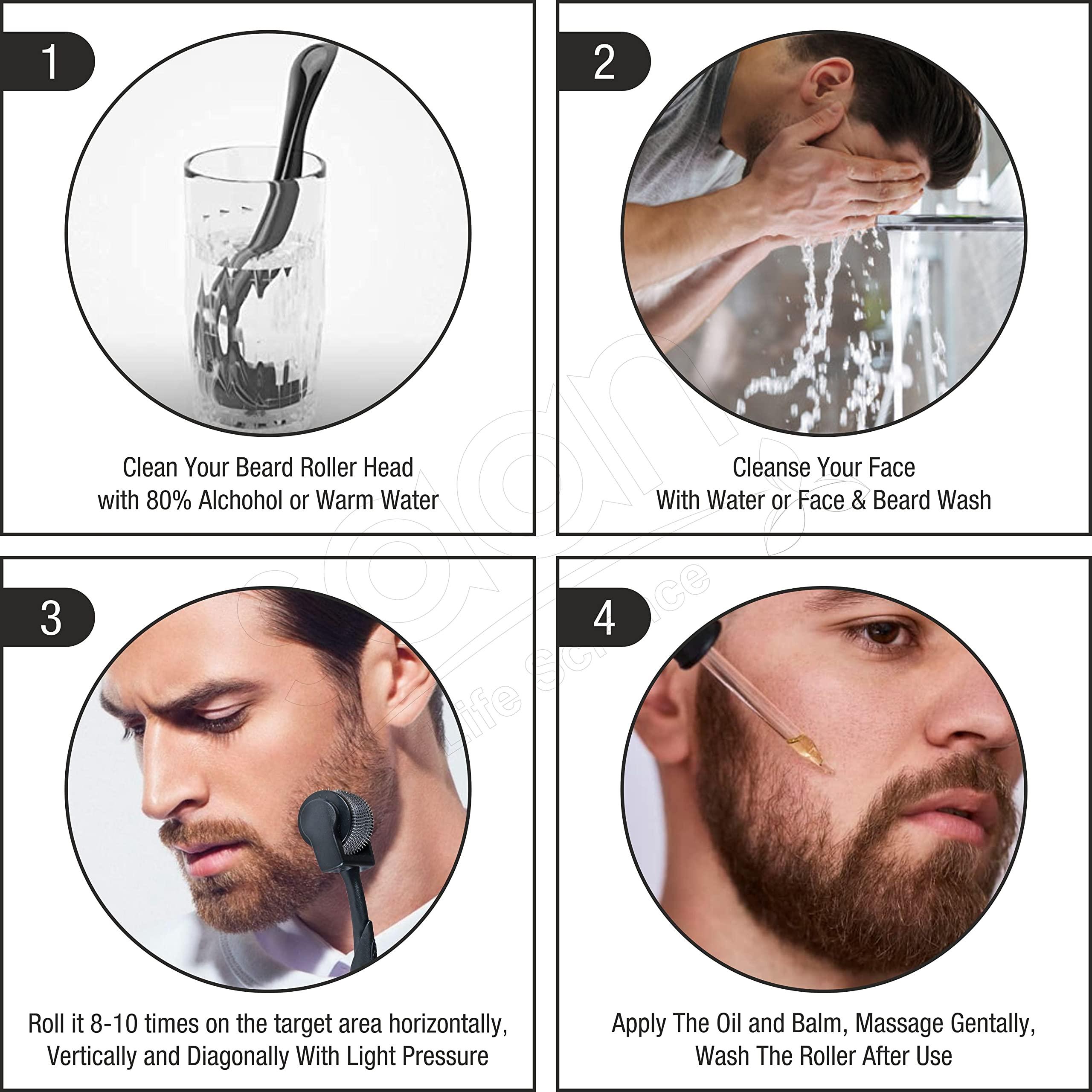 1

Clean Your Beard Roller Head with 80% Alchohol or Warm Water

2

Cleanse Your Face With Water or Face & Beard Wash

3

Roll it 8-10 times on the target area horizontally, Vertically and Diagonally With Light Pressure

4

Apply The Oil and Balm, Massage Gentally, Wash The Roller After Use

Life Science