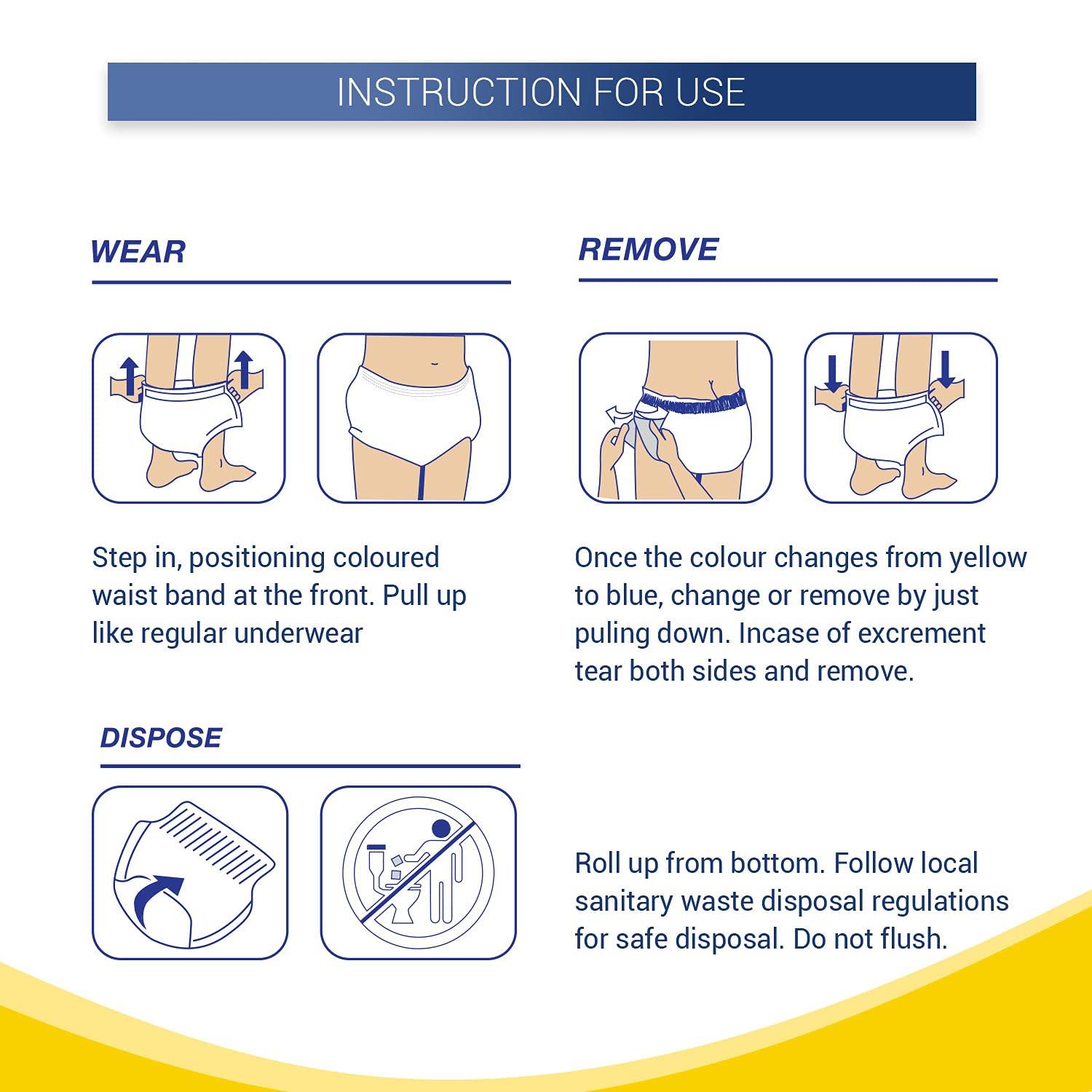 INSTRUCTION FOR USE

WEAR

Step in, positioning coloured waist band at the front. Pull up like regular underwear

REMOVE

Once the colour changes from yellow to blue, change or remove by just puling down. Incase of excrement tear both sides and remove.

DISPOSE

Roll up from bottom. Follow local sanitary waste disposal regulations for safe disposal. Do not flush.