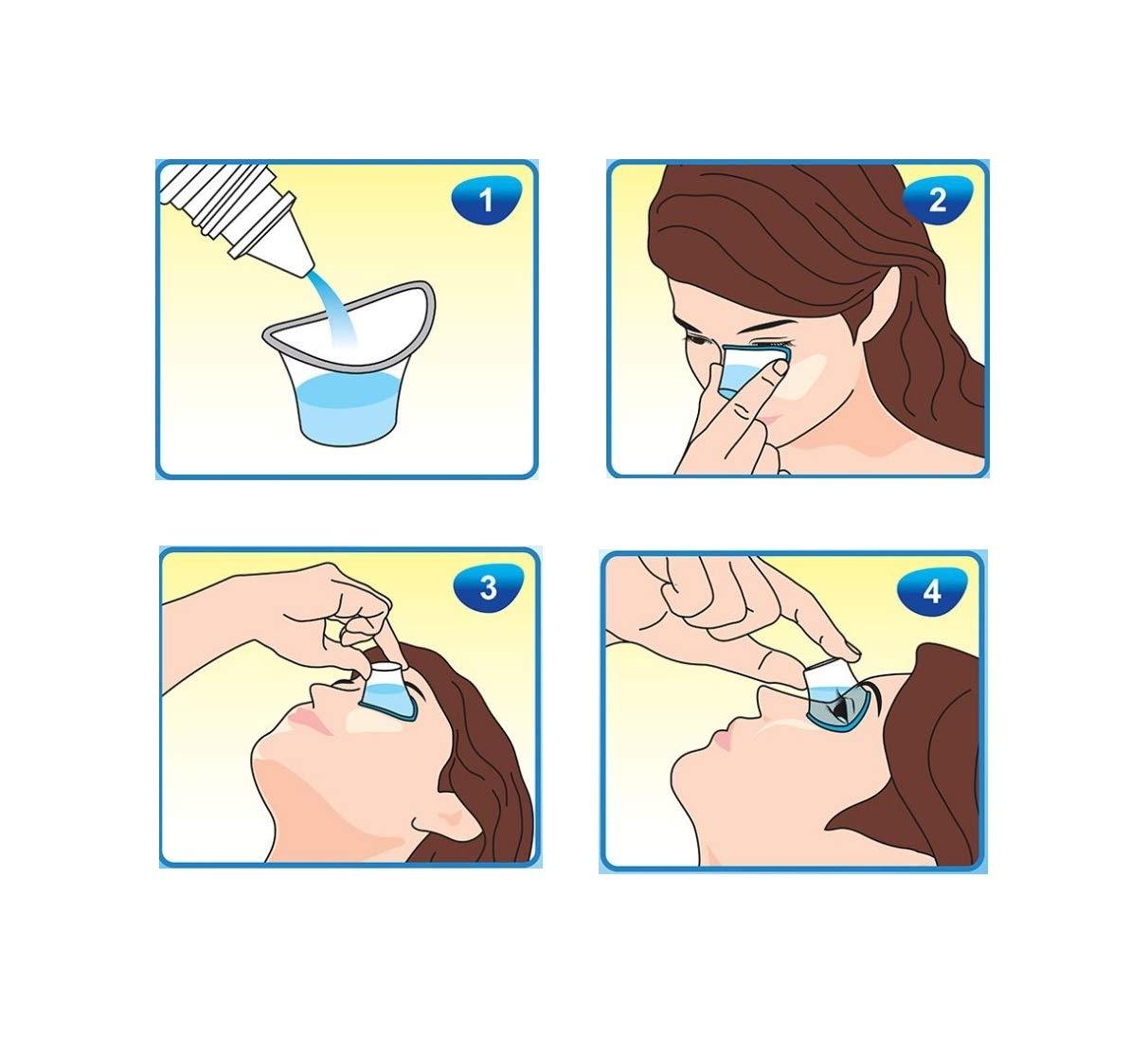 1

2

3

4