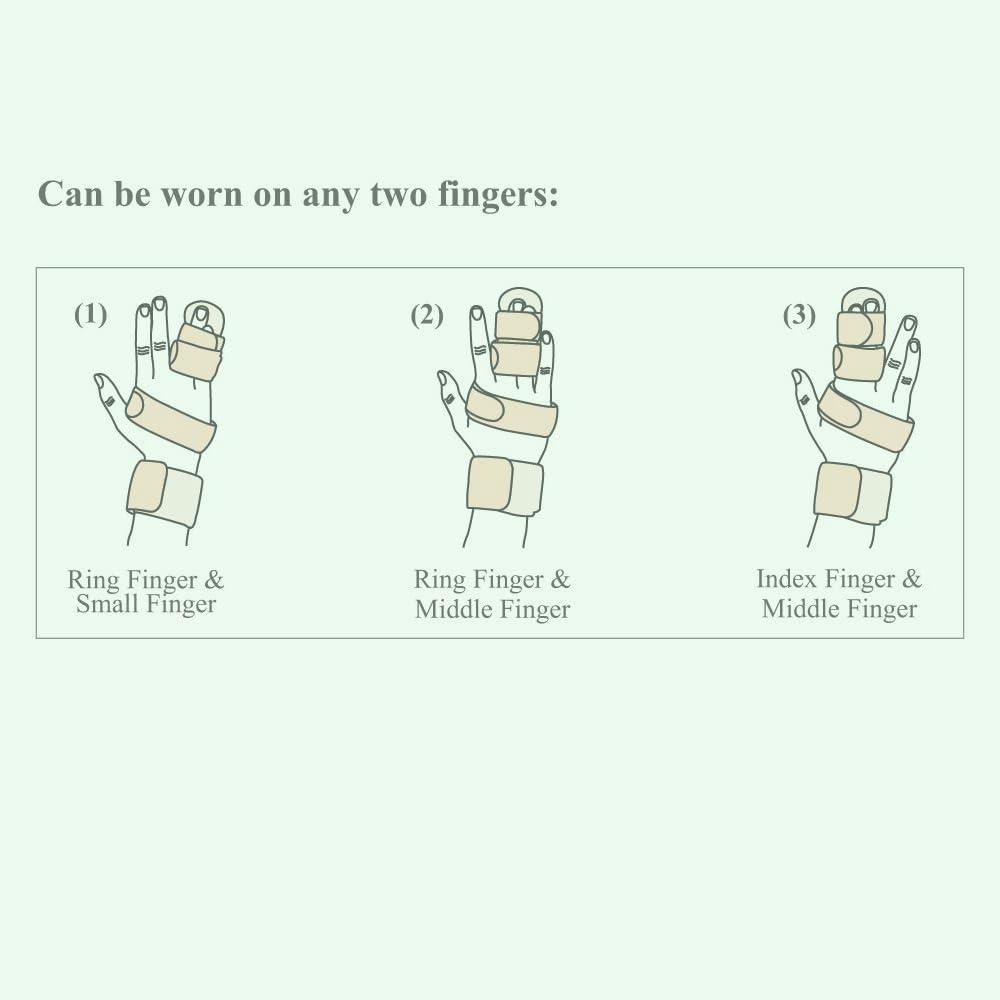 Can be worn on any two fingers:

(1)
Ring Finger & Small Finger

(2)
Ring Finger & Middle Finger

(3)
Index Finger & Middle Finger