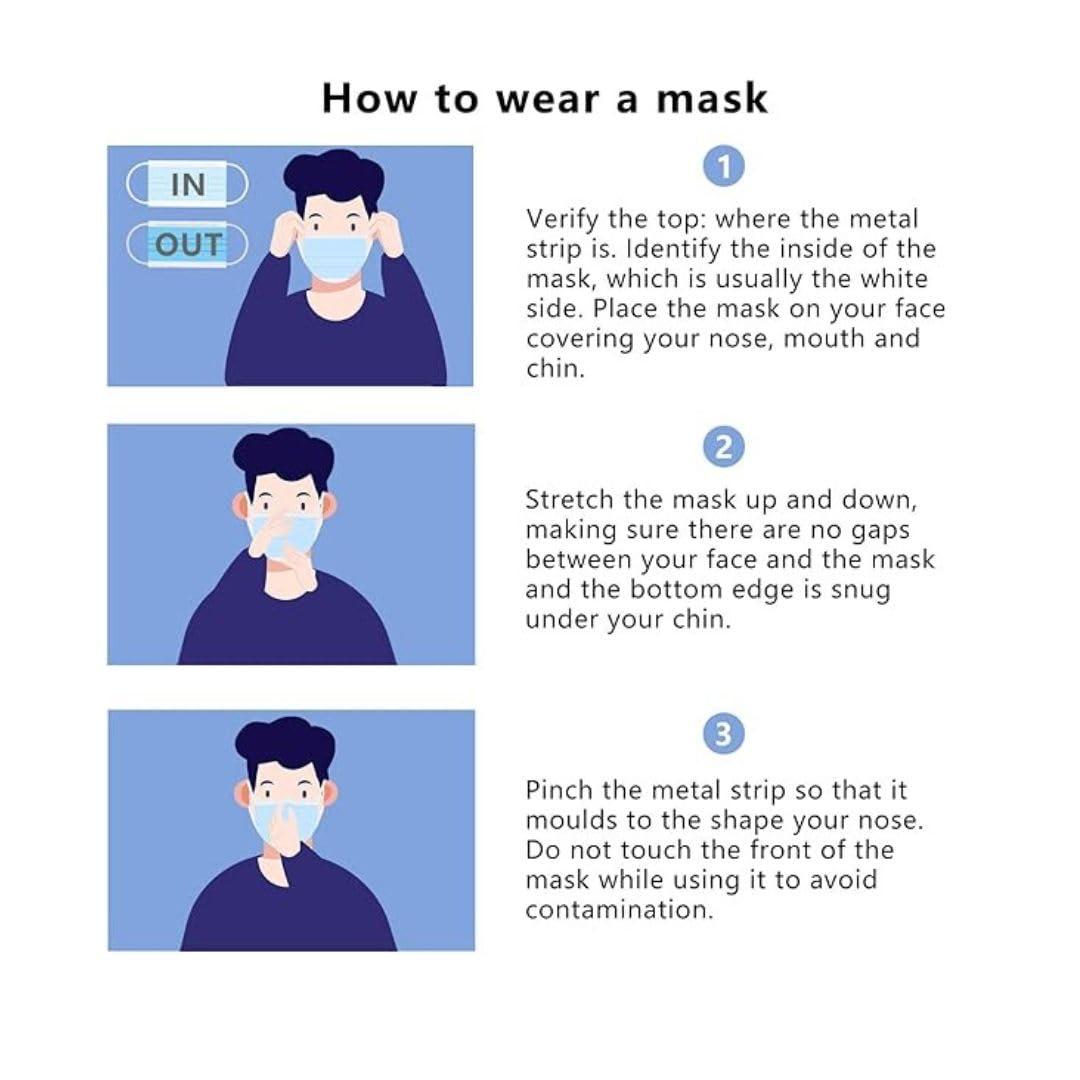 How to wear a mask

IN

OUT

1

Verify the top: where the metal strip is. Identify the inside of the mask, which is usually the white side. Place the mask on your face covering your nose, mouth and chin.

2

Stretch the mask up and down, making sure there are no gaps between your face and the mask and the bottom edge is snug under your chin.

3

Pinch the metal strip so that it moulds to the shape your nose. Do not touch the front of the mask while using it to avoid contamination.