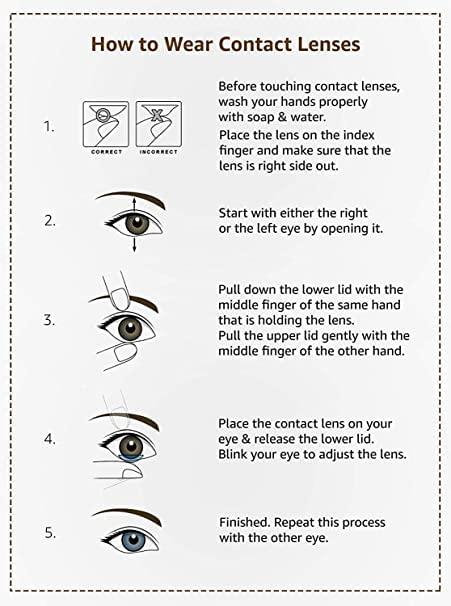 How to Wear Contact Lenses

1.

CORRECT INCORRECT

Before touching contact lenses, wash your hands properly with soap & water.
Place the lens on the index finger and make sure that the lens is right side out.

2.

Start with either the right or the left eye by opening it.

3.

Pull down the lower lid with the middle finger of the same hand that is holding the lens.
Pull the upper lid gently with the middle finger of the other hand.

4.

Place the contact lens on your eye & release the lower lid.
Blink your eye to adjust the lens.

5.

Finished. Repeat this process with the other eye.