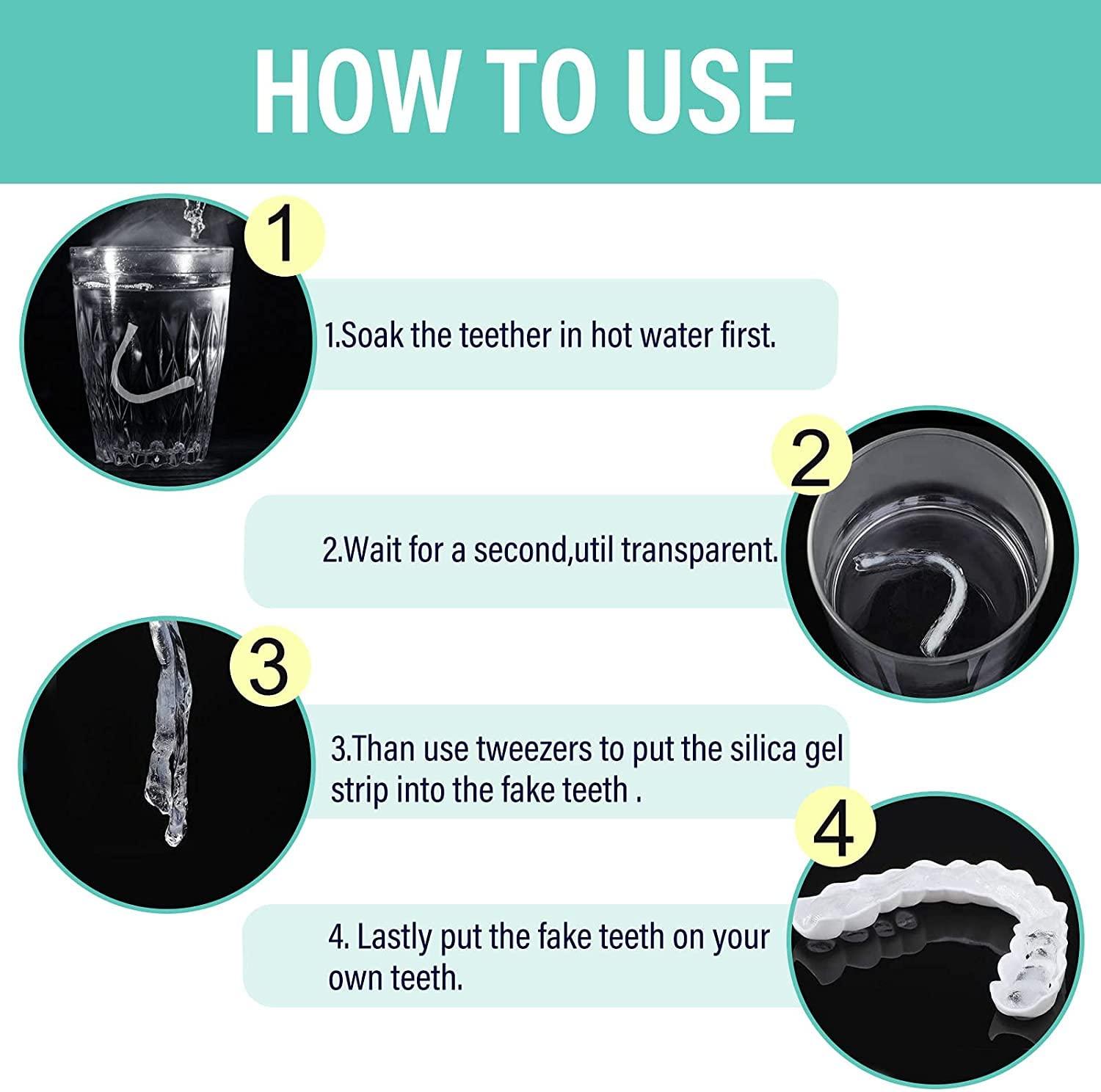 HOW TO USE

1

1.Soak the teether in hot water first.

2

2.Wait for a second,util transparent.

3

3.Than use tweezers to put the silica gel strip into the fake teeth .

4

4. Lastly put the fake teeth on your own teeth.