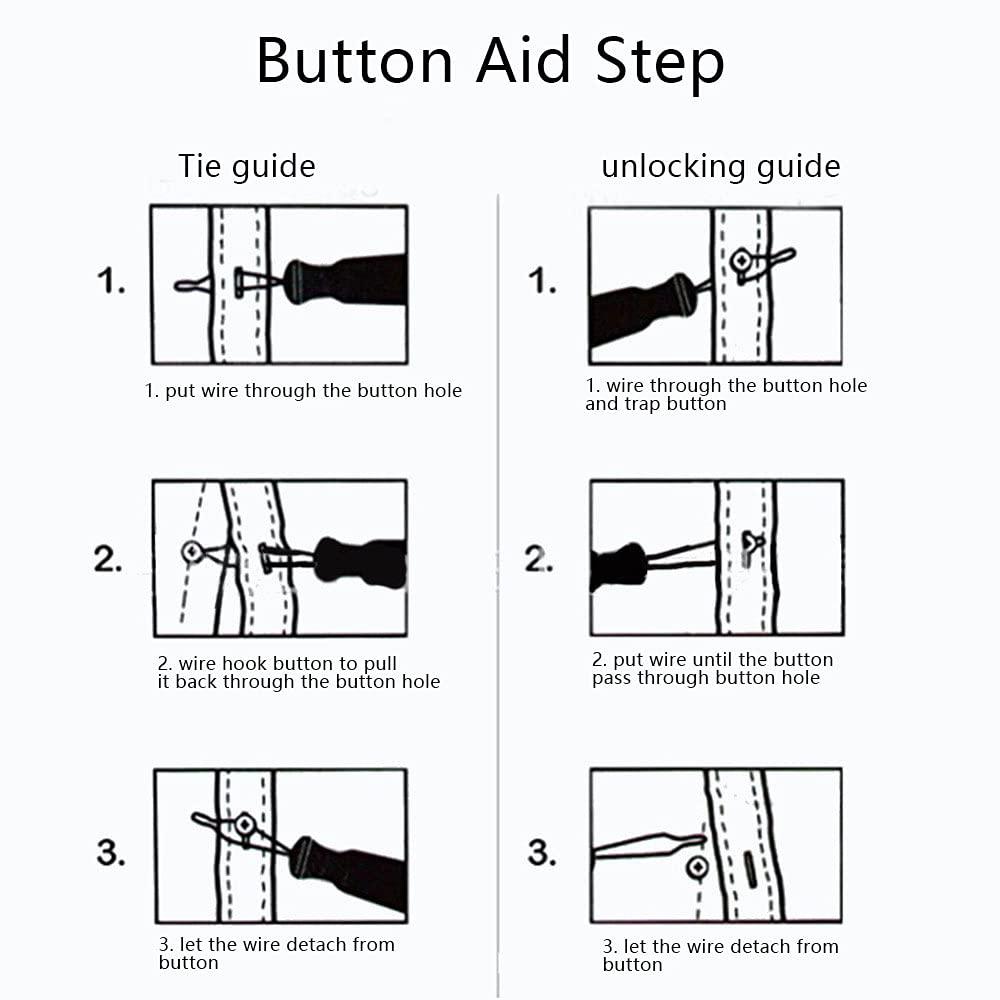 Button Aid Step

Tie guide

1.

1. put wire through the button hole

2.

2. wire hook button to pull it back through the button hole

3.

3. let the wire detach from button

unlocking guide

1.

1. wire through the button hole and trap button

2.

2. put wire until the button pass through button hole

3.

3. let the wire detach from button