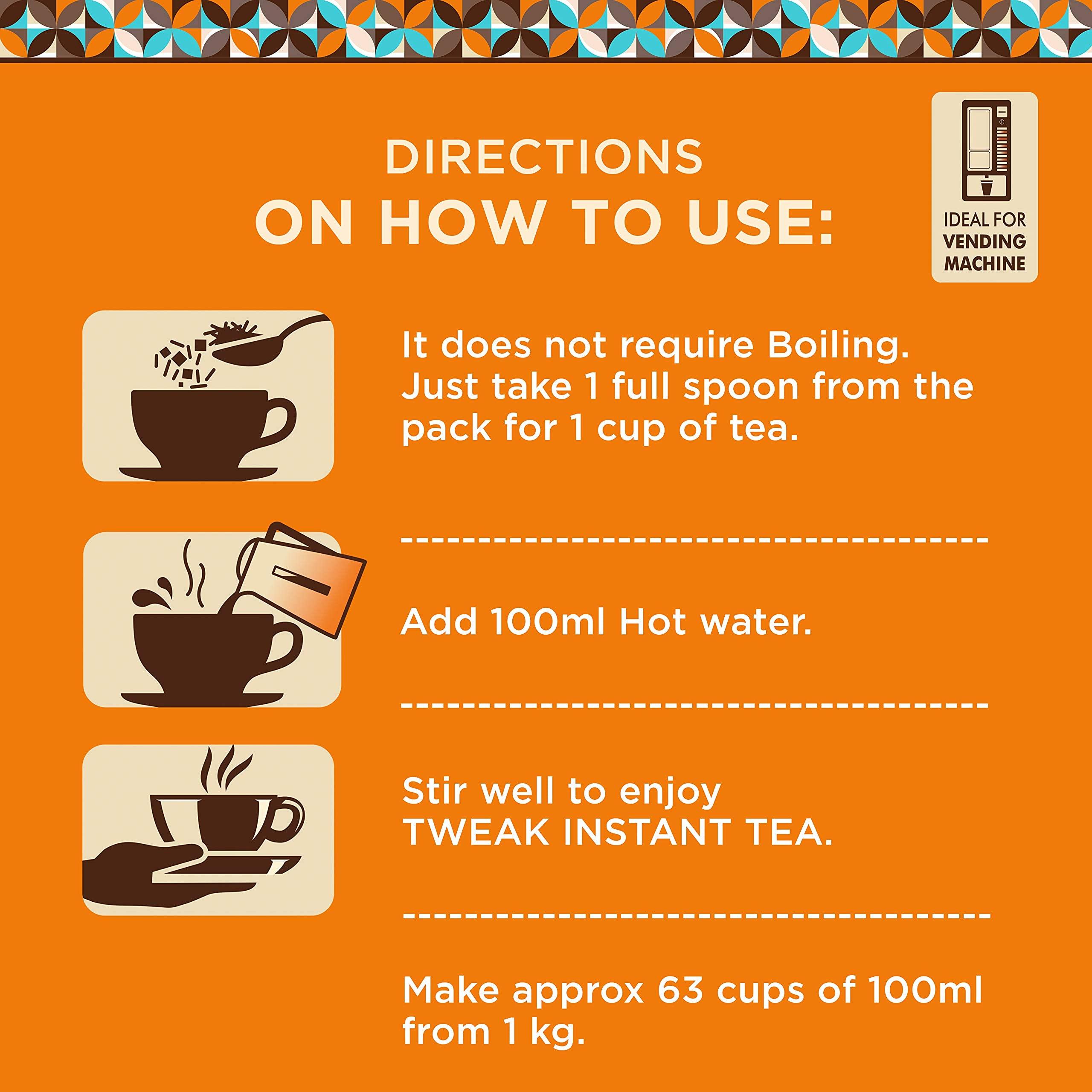 DIRECTIONS
ON HOW TO USE:

IDEAL FOR VENDING MACHINE

It does not require Boiling. Just take 1 full spoon from the pack for 1 cup of tea.

Add 100ml Hot water.

Stir well to enjoy TWEAK INSTANT TEA.

Make approx 63 cups of 100ml from 1 kg.