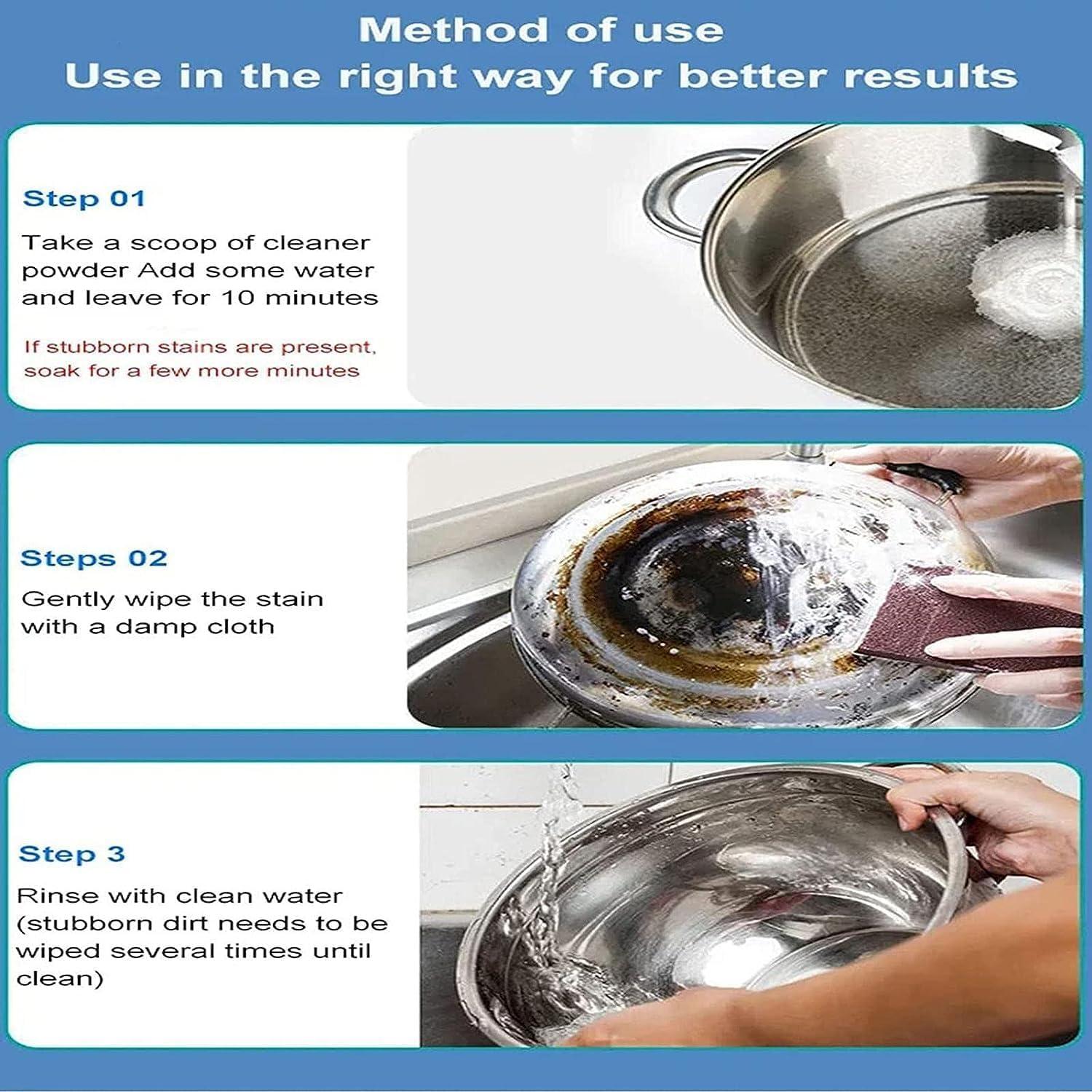 Method of use
Use in the right way for better results

Step 01

Take a scoop of cleaner powder Add some water and leave for 10 minutes

If stubborn stains are present, soak for a few more minutes

Steps 02

Gently wipe the stain with a damp cloth

Step 3

Rinse with clean water (stubborn dirt needs to be wiped several times until clean)