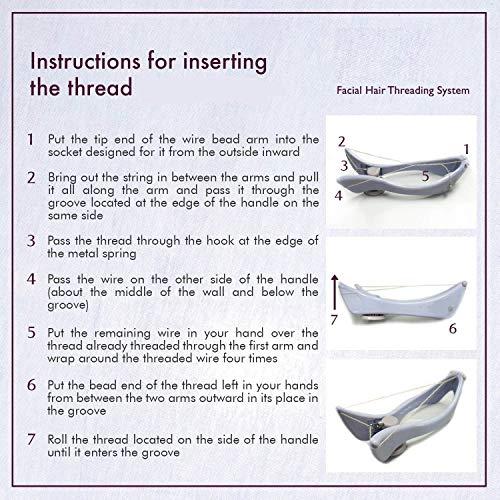 Instructions for inserting the thread

Facial Hair Threading System

1 Put the tip end of the wire bead arm into the socket designed for it from the outside inward

2 Bring out the string in between the arms and pull it all along the arm and pass it through the groove located at the edge of the handle on the same side

3 Pass the thread through the hook at the edge of the metal spring

4 Pass the wire on the other side of the handle (about the middle of the wall and below the groove)

5 Put the remaining wire in your hand over the thread already threaded through the first arm and wrap around the threaded wire four times

6 Put the bead end of the thread left in your hands from between the two arms outward in its place in the groove

7 Roll the thread located on the side of the handle until it enters the groove

2
1
3
5
4

7
6