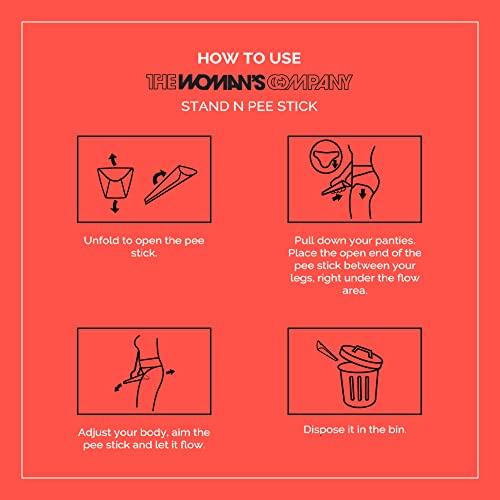 HOW TO USE

THE WOMAN'S COMPANY

STAND N PEE STICK

Unfold to open the pee stick.

Pull down your panties. Place the open end of the pee stick between your legs, right under the flow area.

Adjust your body, aim the pee stick and let it flow.

Dispose it in the bin.