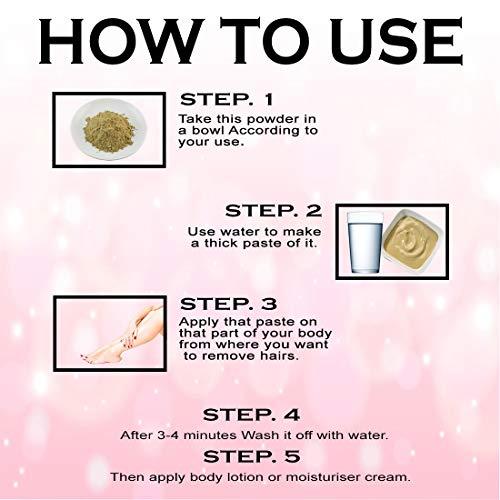 HOW TO USE

STEP. 1

Take this powder in a bowl According to your use.

STEP. 2

Use water to make a thick paste of it.

STEP. 3

Apply that paste on that part of your body from where you want to remove hairs.

STEP. 4

After 3-4 minutes Wash it off with water.

STEP. 5

Then apply body lotion or moisturiser cream.