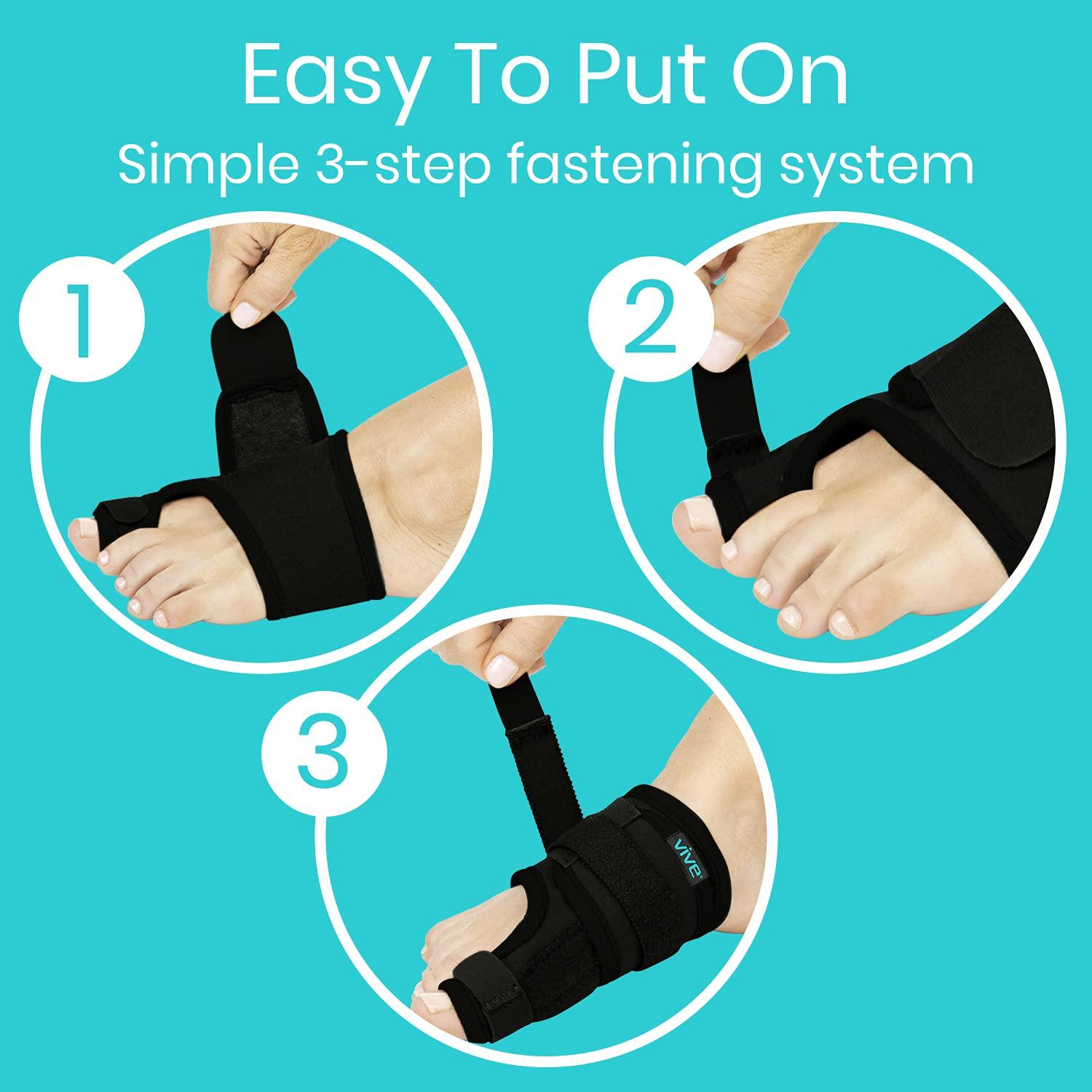 Easy To Put On

Simple 3-step fastening system

1

2

3

vive