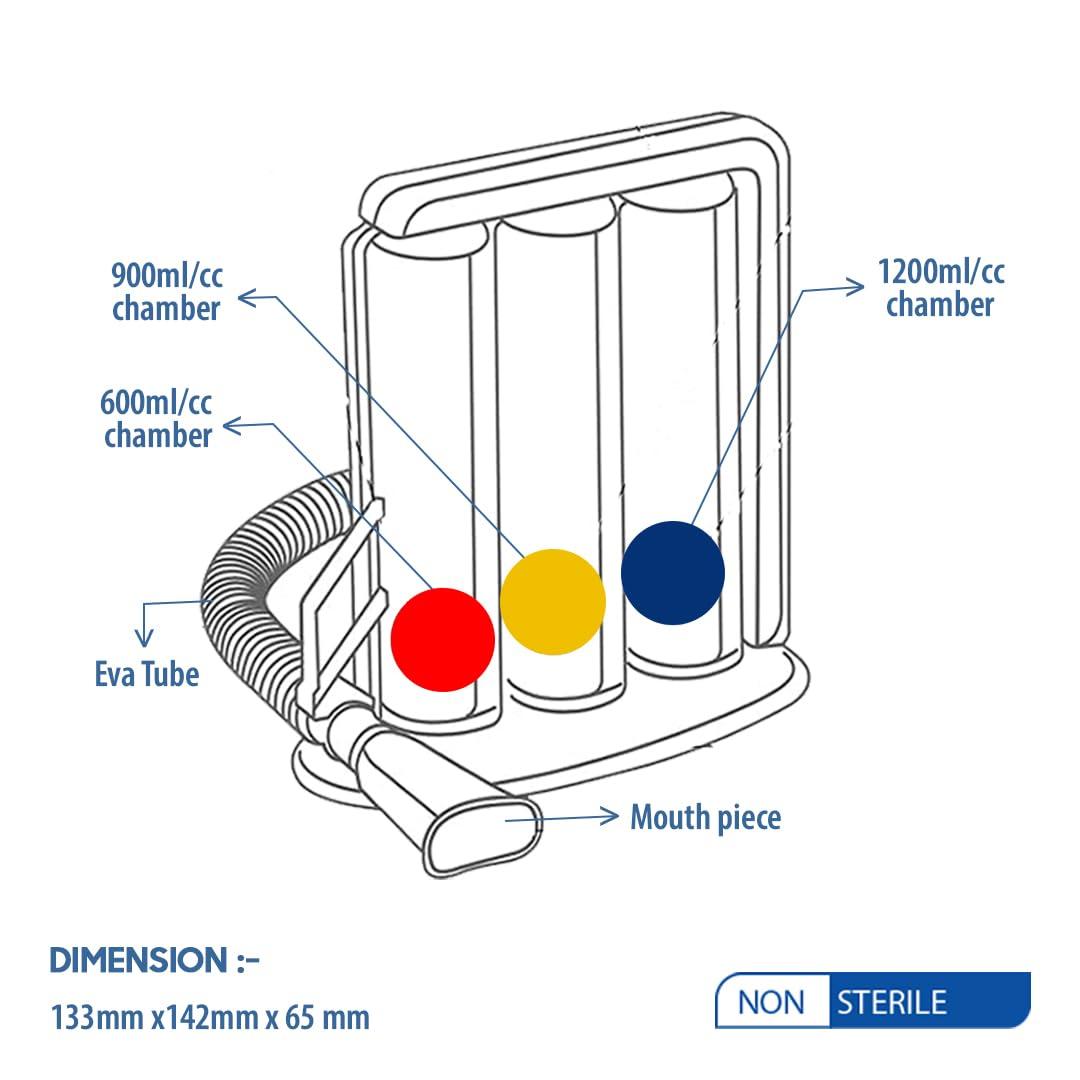 900ml/cc chamber

1200ml/cc chamber

600ml/cc chamber

Eva Tube

Mouth piece

DIMENSION :-

133mm x142mm x 65 mm

NON STERILE