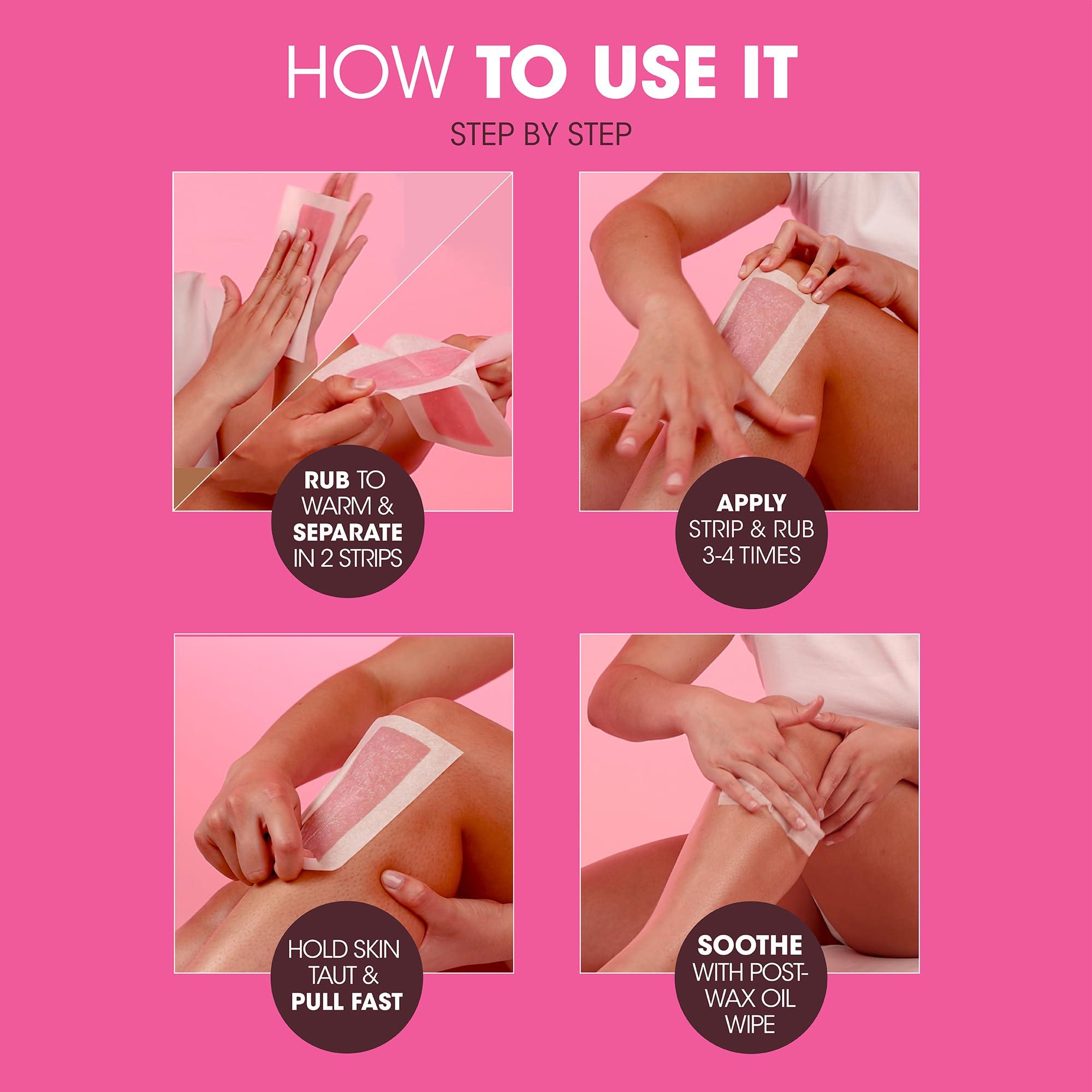 HOW TO USE IT

STEP BY STEP

RUB TO WARM & SEPARATE IN 2 STRIPS

APPLY STRIP & RUB 3-4 TIMES

HOLD SKIN TAUT & PULL FAST

SOOTHE WITH POST-WAX OIL WIPE