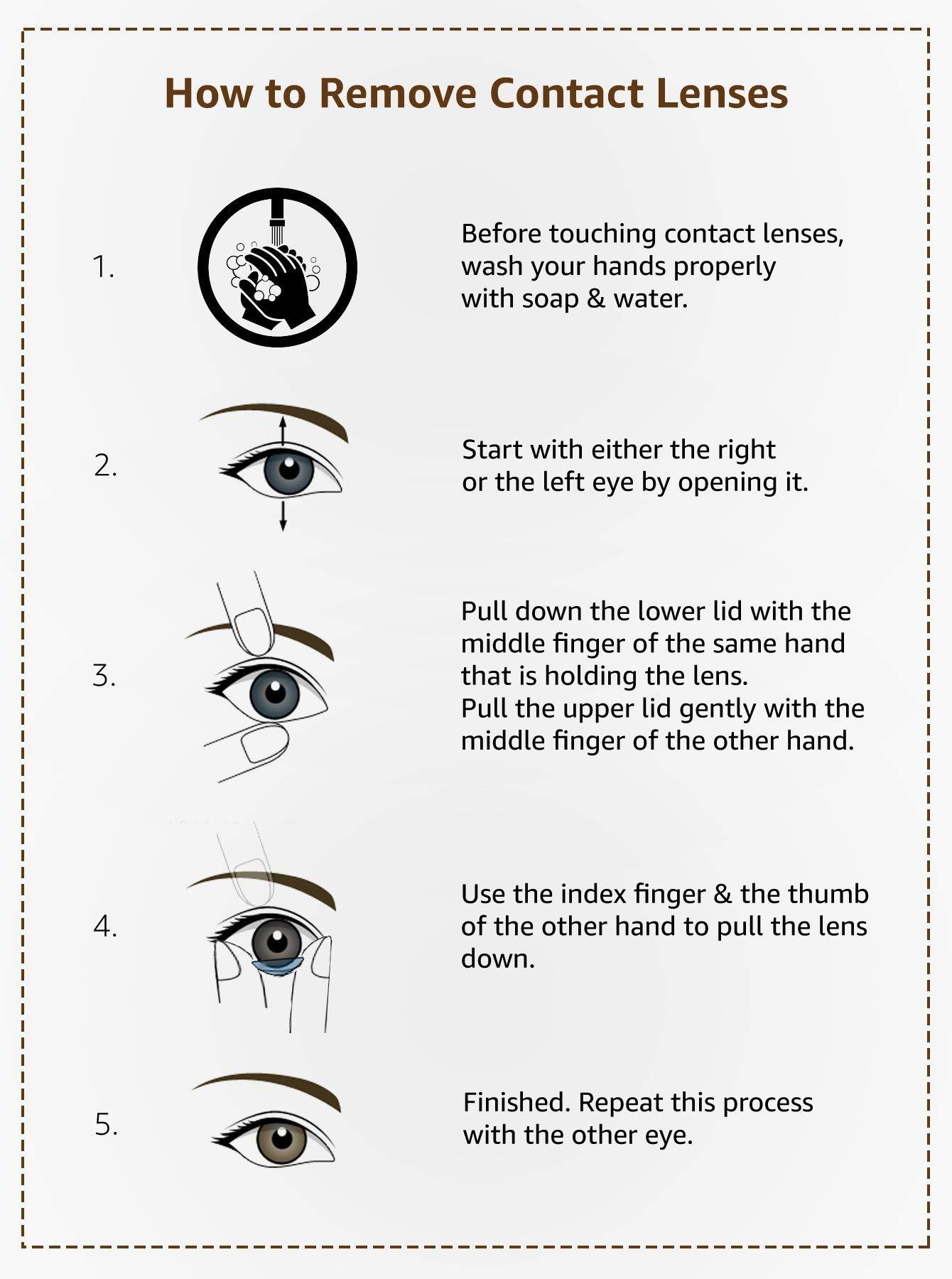 How to Remove Contact Lenses

1. Before touching contact lenses, wash your hands properly with soap & water.

2. Start with either the right or the left eye by opening it.

3. Pull down the lower lid with the middle finger of the same hand that is holding the lens.
Pull the upper lid gently with the middle finger of the other hand.

4. Use the index finger & the thumb of the other hand to pull the lens down.

5. Finished. Repeat this process with the other eye.