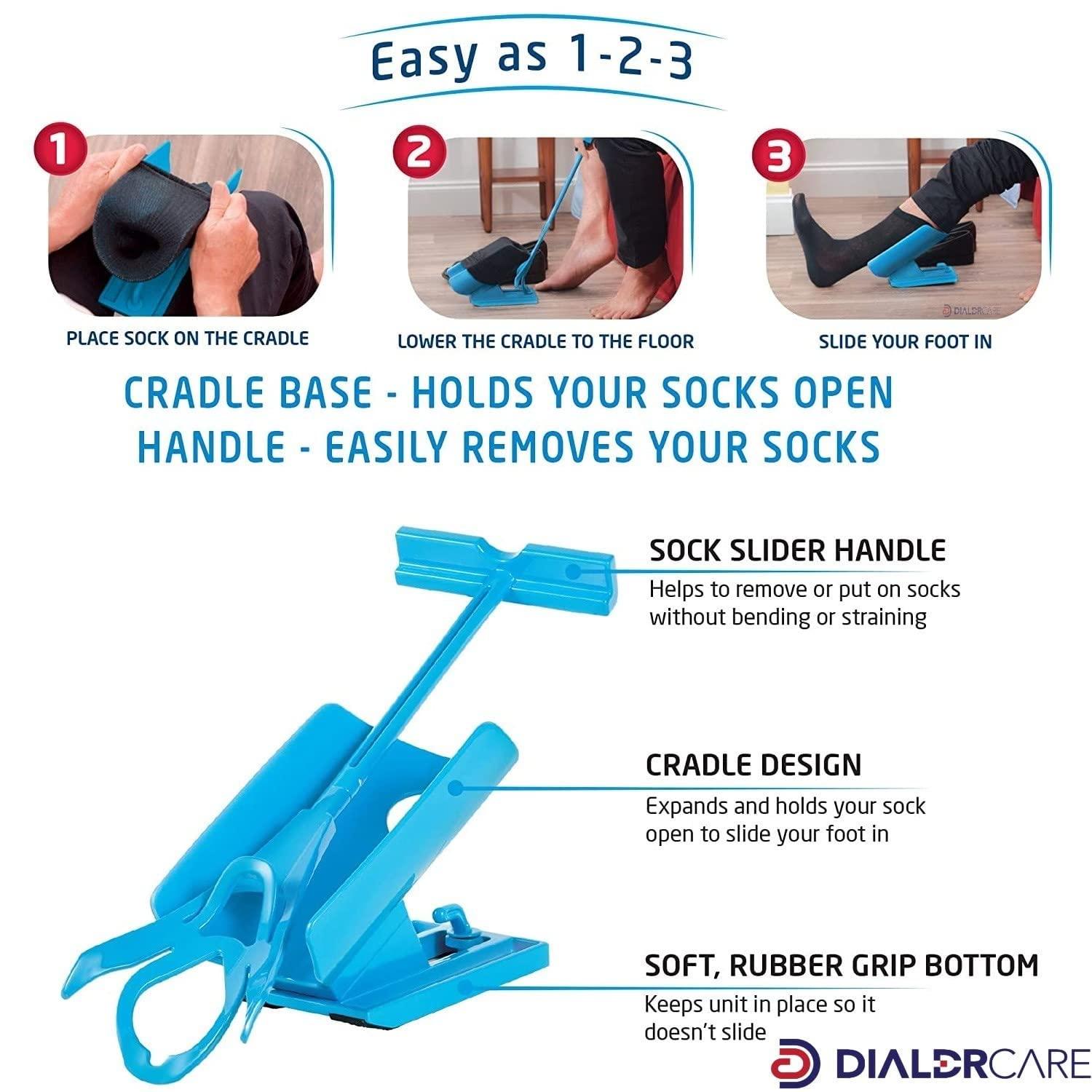 Easy as 1-2-3

1

PLACE SOCK ON THE CRADLE

2

LOWER THE CRADLE TO THE FLOOR

3

DIALDRCARE

SLIDE YOUR FOOT IN

CRADLE BASE - HOLDS YOUR SOCKS OPEN
HANDLE - EASILY REMOVES YOUR SOCKS

SOCK SLIDER HANDLE
Helps to remove or put on socks without bending or straining

CRADLE DESIGN
Expands and holds your sock open to slide your foot in

SOFT, RUBBER GRIP BOTTOM
Keeps unit in place so it doesn't slide

DIALDRCARE