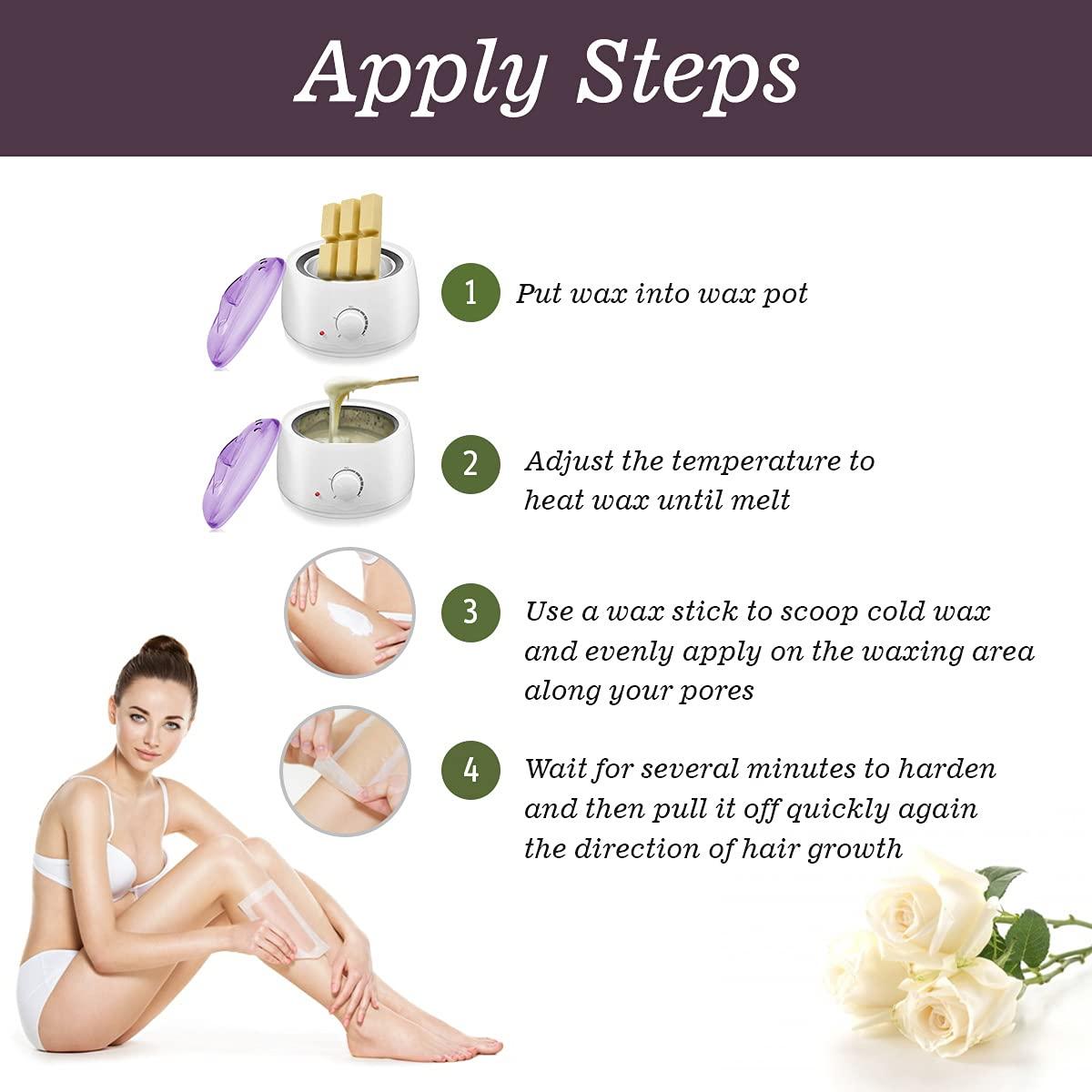 Apply Steps

1 Put wax into wax pot

2 Adjust the temperature to heat wax until melt

3 Use a wax stick to scoop cold wax and evenly apply on the waxing area along your pores

4 Wait for several minutes to harden and then pull it off quickly again the direction of hair growth