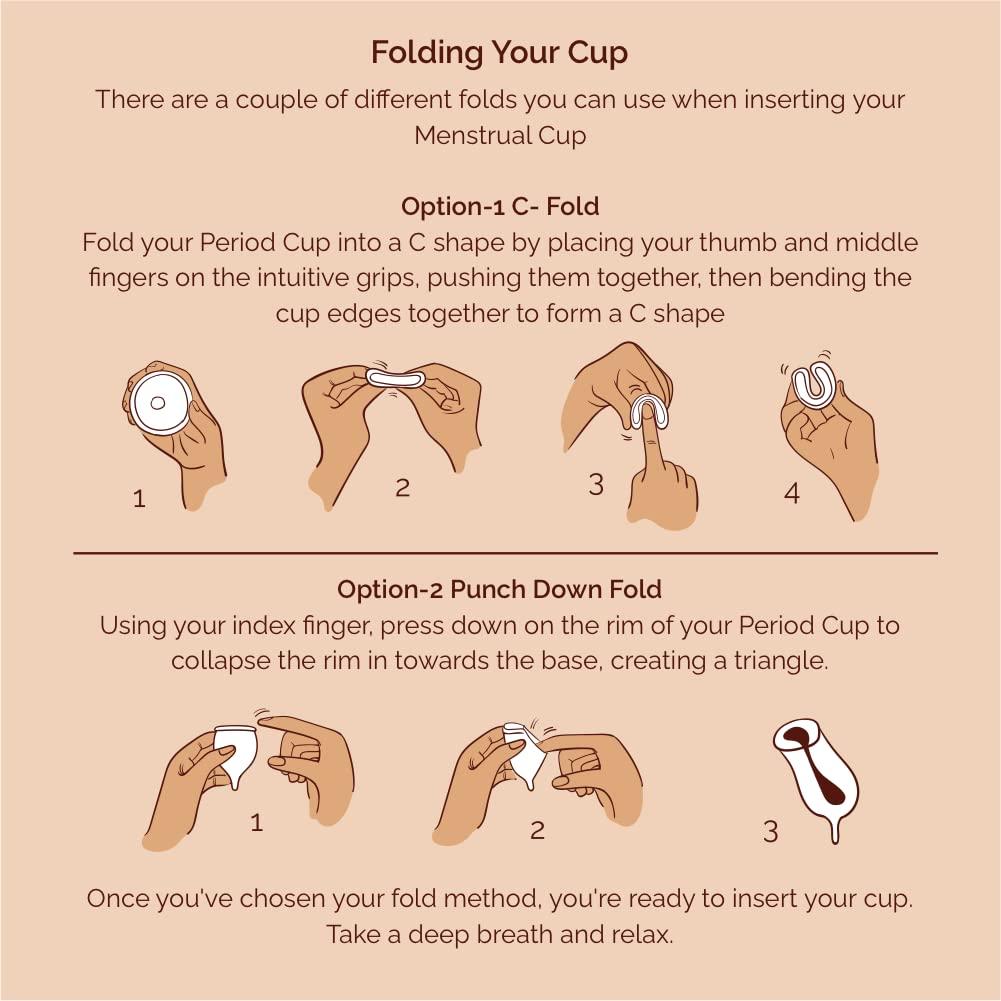 Folding Your Cup

There are a couple of different folds you can use when inserting your Menstrual Cup

Option-1 C- Fold

Fold your Period Cup into a C shape by placing your thumb and middle fingers on the intuitive grips, pushing them together, then bending the cup edges together to form a C shape

1

2

3

4

Option-2 Punch Down Fold

Using your index finger, press down on the rim of your Period Cup to collapse the rim in towards the base, creating a triangle.

1

2

3

Once you've chosen your fold method, you're ready to insert your cup. Take a deep breath and relax.