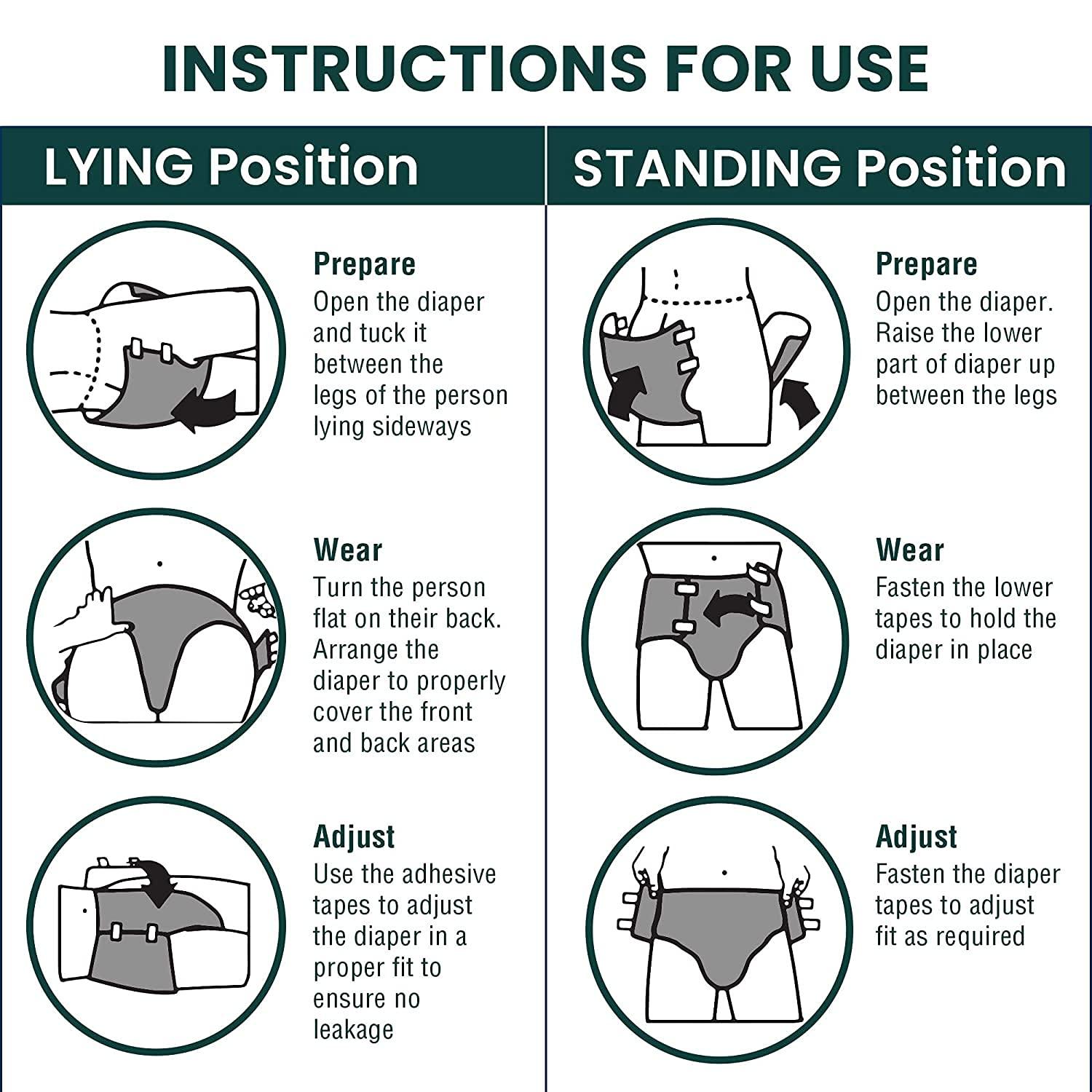 INSTRUCTIONS FOR USE

LYING Position

Prepare
Open the diaper and tuck it between the legs of the person lying sideways

Wear
Turn the person flat on their back. Arrange the diaper to properly cover the front and back areas

Adjust
Use the adhesive tapes to adjust the diaper in a proper fit to ensure no leakage

STANDING Position

Prepare
Open the diaper. Raise the lower part of diaper up between the legs

Wear
Fasten the lower tapes to hold the diaper in place

Adjust
Fasten the diaper tapes to adjust fit as required