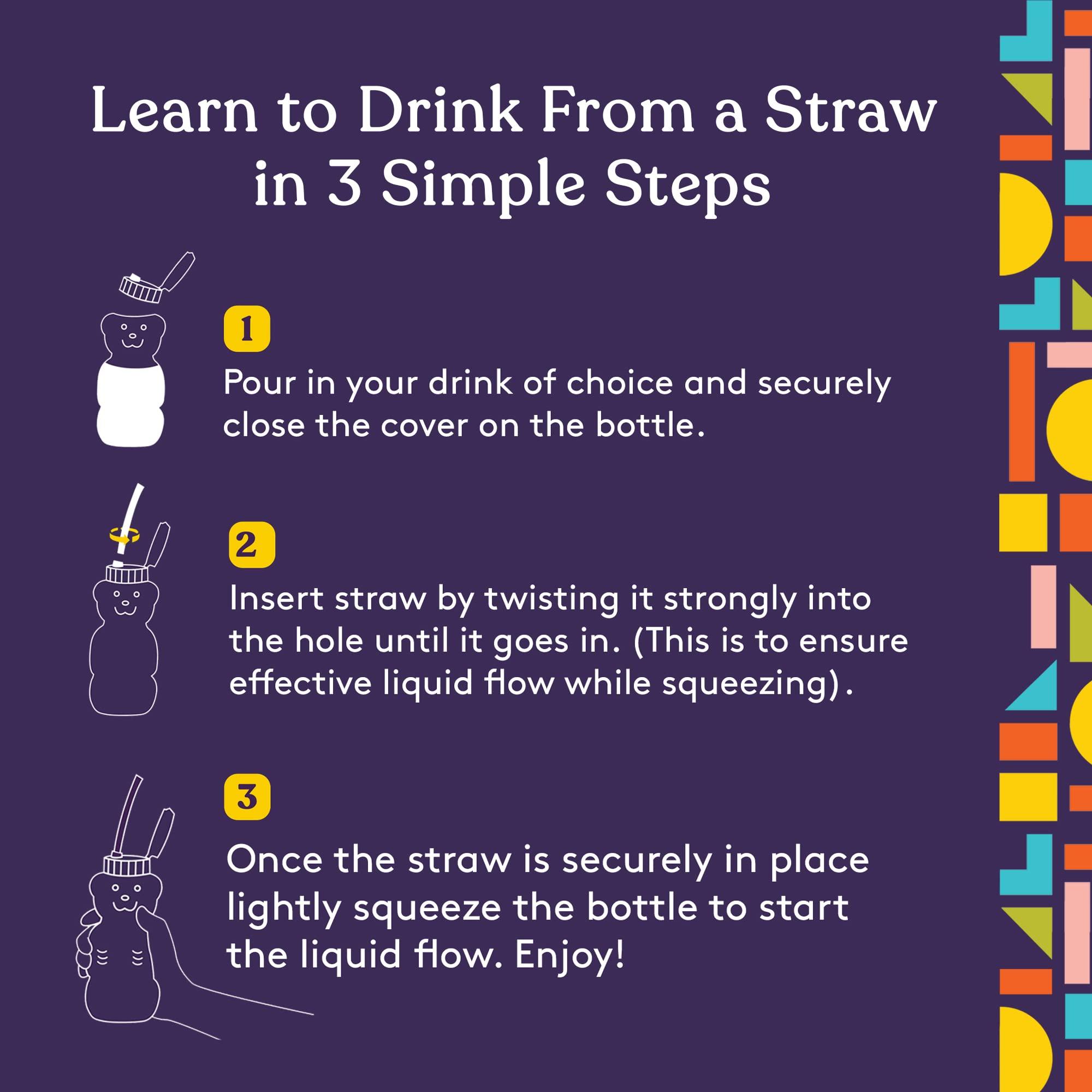 Learn to Drink From a Straw in 3 Simple Steps

1

Pour in your drink of choice and securely close the cover on the bottle.

2

Insert straw by twisting it strongly into the hole until it goes in. (This is to ensure effective liquid flow while squeezing).

3

Once the straw is securely in place lightly squeeze the bottle to start the liquid flow. Enjoy!