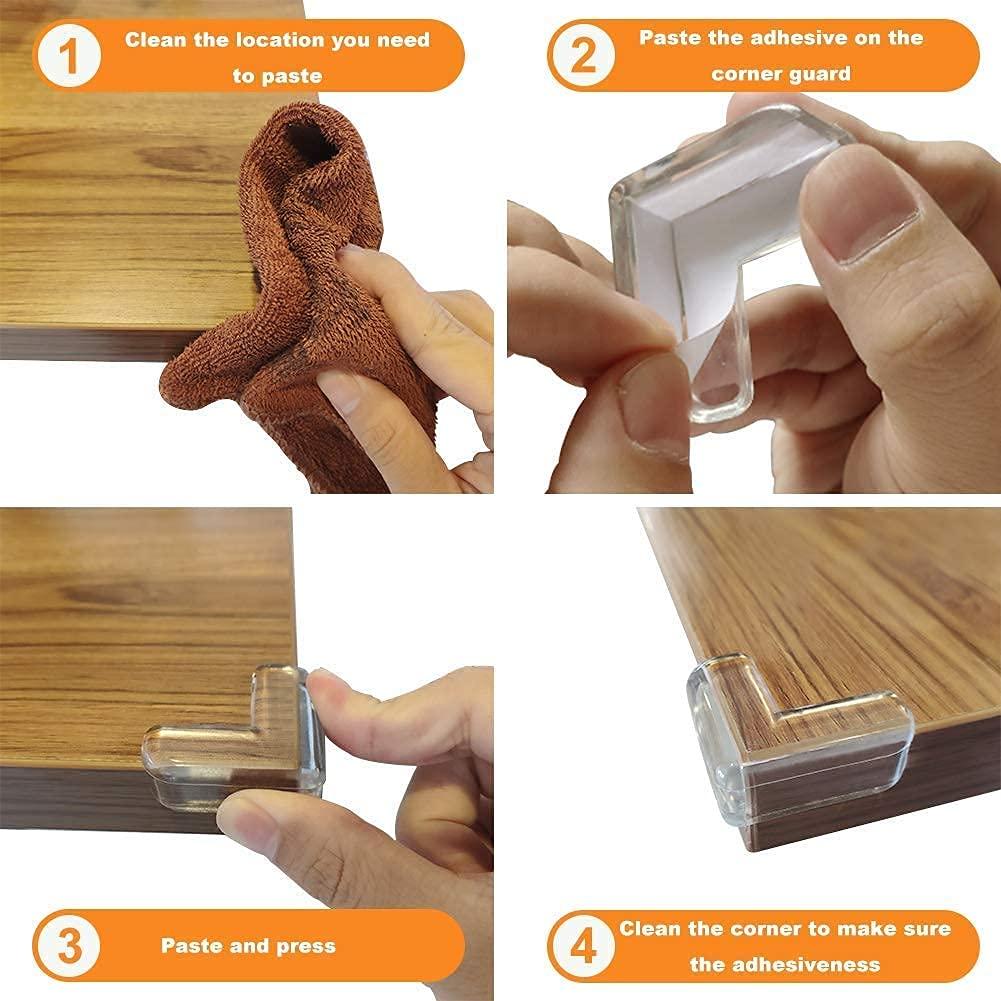 1 Clean the location you need to paste

2 Paste the adhesive on the corner guard

3 Paste and press

4 Clean the corner to make sure the adhesiveness