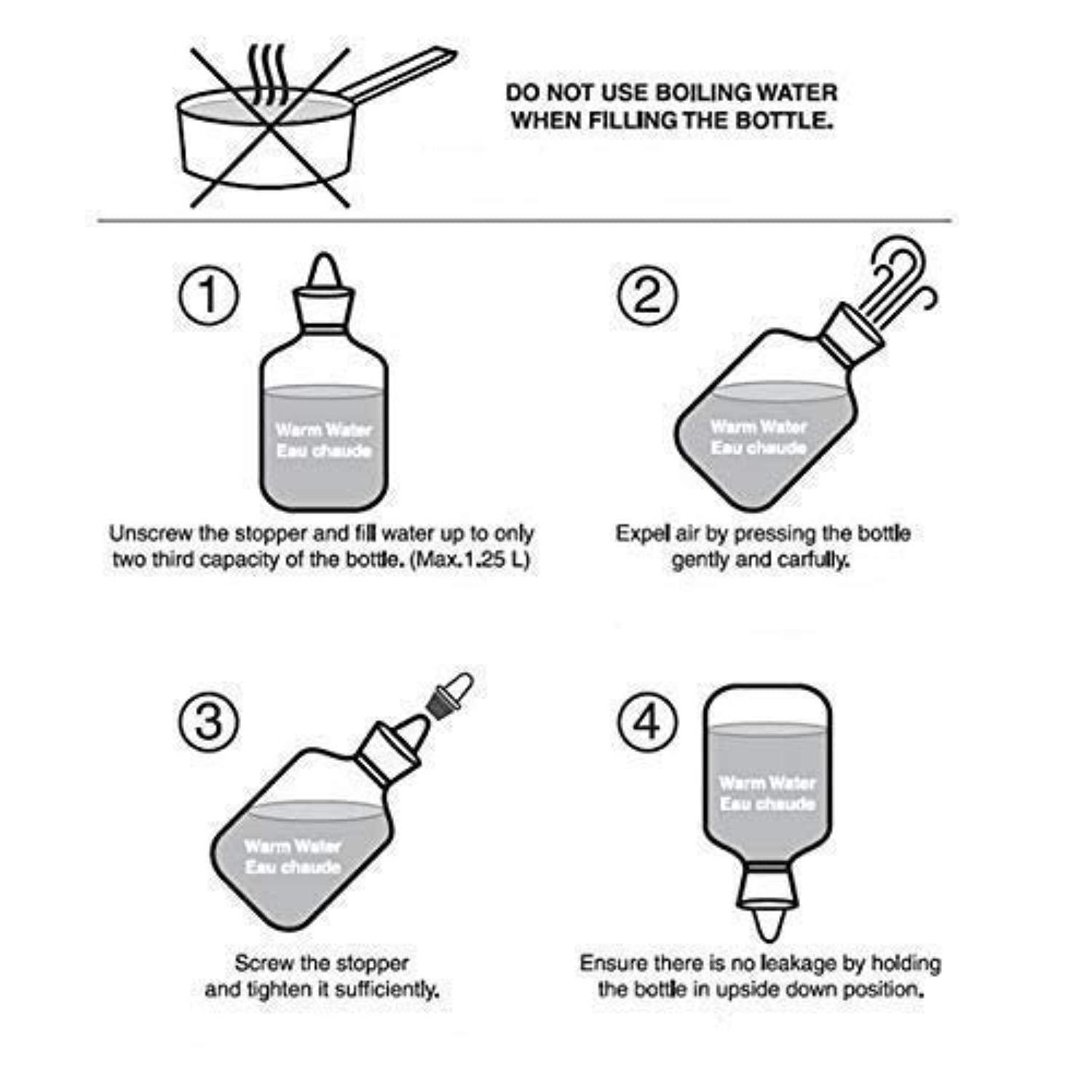 DO NOT USE BOILING WATER WHEN FILLING THE BOTTLE.

①

Warm Water
Eau chaude

Unscrew the stopper and fill water up to only two third capacity of the bottle. (Max.1.25 L)

②

Warm Water
Eau chaude

Expel air by pressing the bottle gently and carfully.

③

Warm Water
Eau chaude

Screw the stopper and tighten it sufficiently.

④

Warm Water
Eau chaude

Ensure there is no leakage by holding the bottle in upside down position.