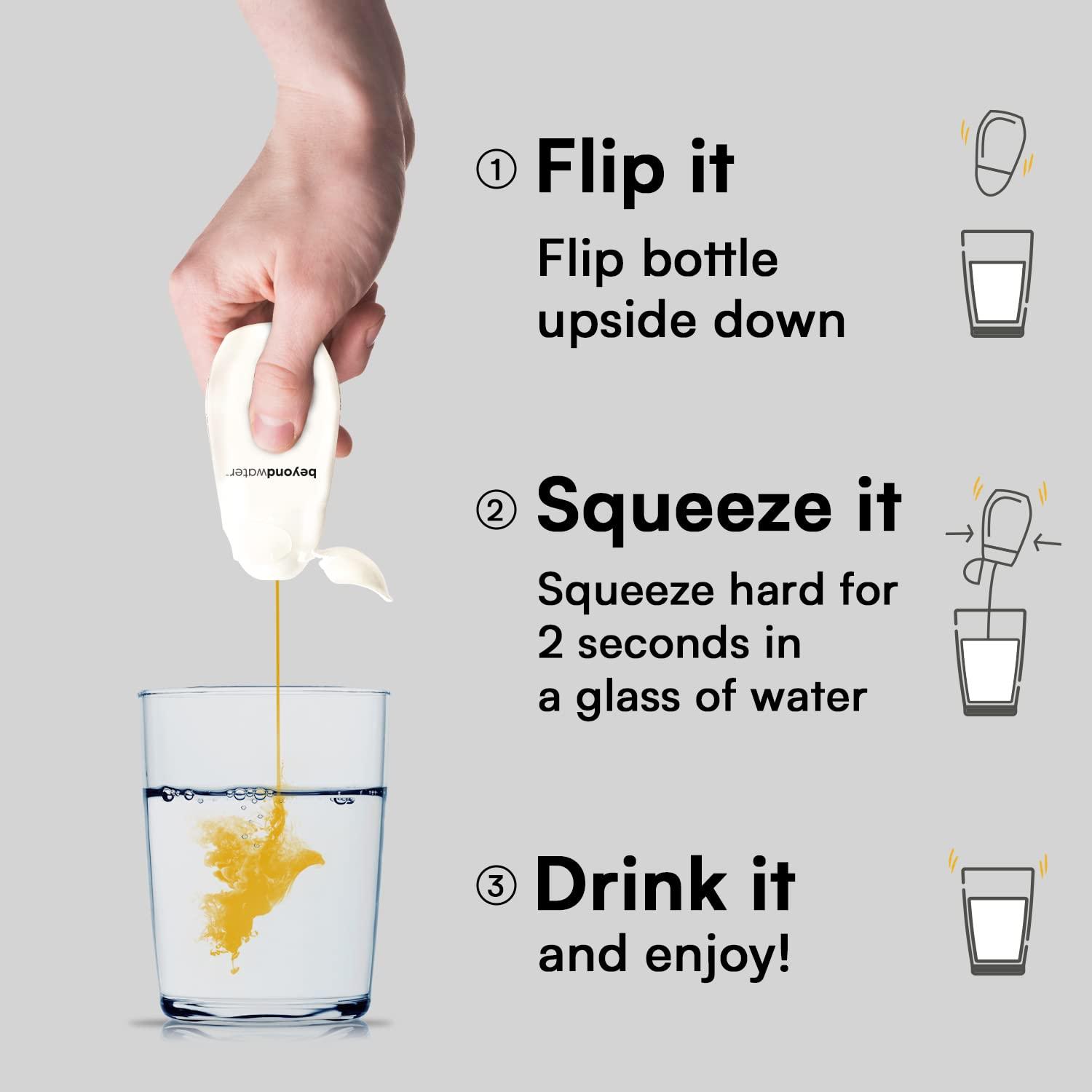 beyondwater

① Flip it

Flip bottle upside down

② Squeeze it

Squeeze hard for 2 seconds in a glass of water

③ Drink it

and enjoy!