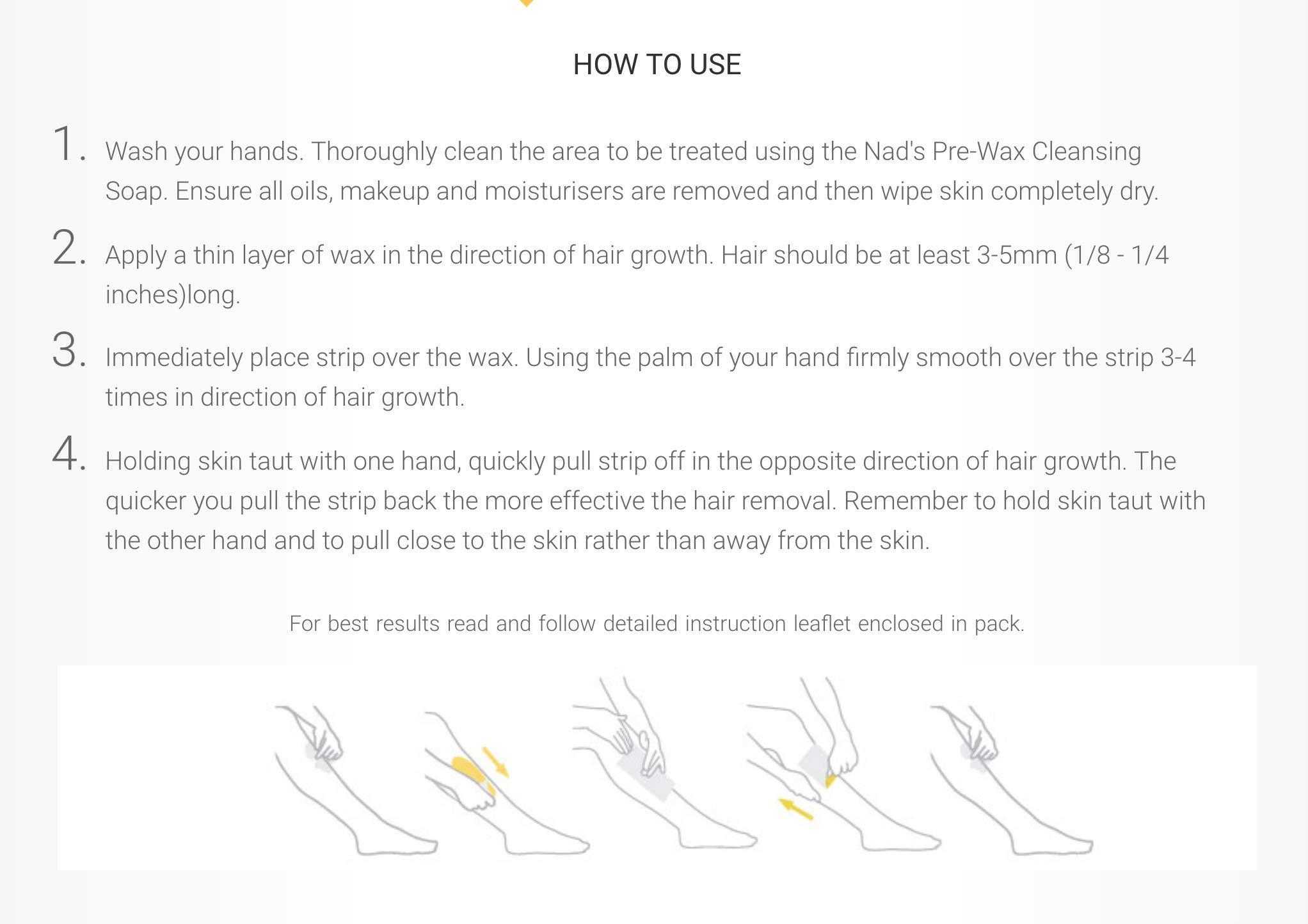 HOW TO USE

1. Wash your hands. Thoroughly clean the area to be treated using the Nad's Pre-Wax Cleansing Soap. Ensure all oils, makeup and moisturisers are removed and then wipe skin completely dry.

2. Apply a thin layer of wax in the direction of hair growth. Hair should be at least 3-5mm (1/8 - 1/4 inches)long.

3. Immediately place strip over the wax. Using the palm of your hand firmly smooth over the strip 3-4 times in direction of hair growth.

4. Holding skin taut with one hand, quickly pull strip off in the opposite direction of hair growth. The quicker you pull the strip back the more effective the hair removal. Remember to hold skin taut with the other hand and to pull close to the skin rather than away from the skin.

For best results read and follow detailed instruction leaflet enclosed in pack.