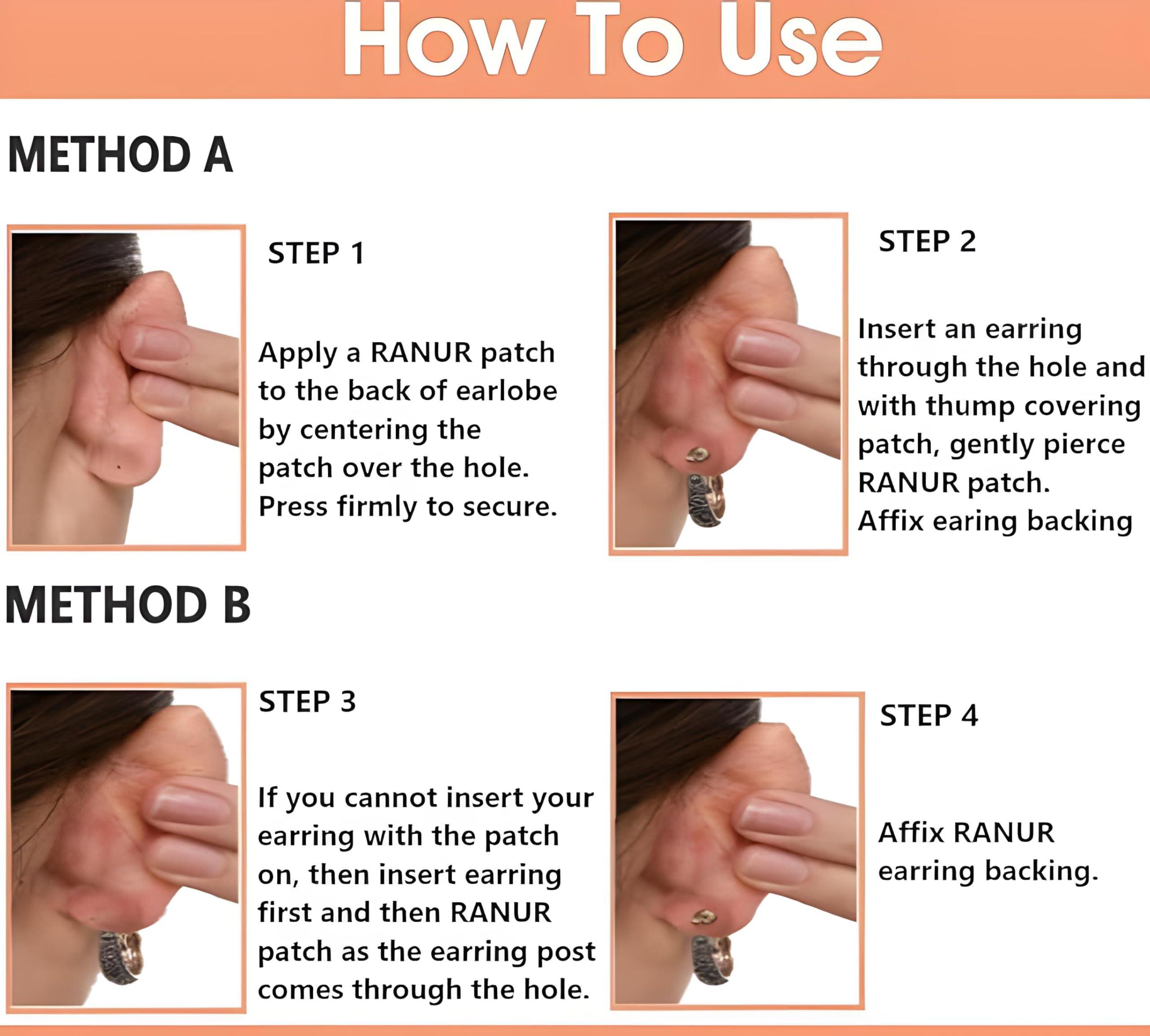 How To Use

METHOD A

STEP 1

Apply a RANUR patch to the back of earlobe by centering the patch over the hole. Press firmly to secure.

STEP 2

Insert an earring through the hole and with thump covering patch, gently pierce RANUR patch. Affix earing backing

METHOD B

STEP 3

If you cannot insert your earring with the patch on, then insert earring first and then RANUR patch as the earring post comes through the hole.

STEP 4

Affix RANUR earring backing.