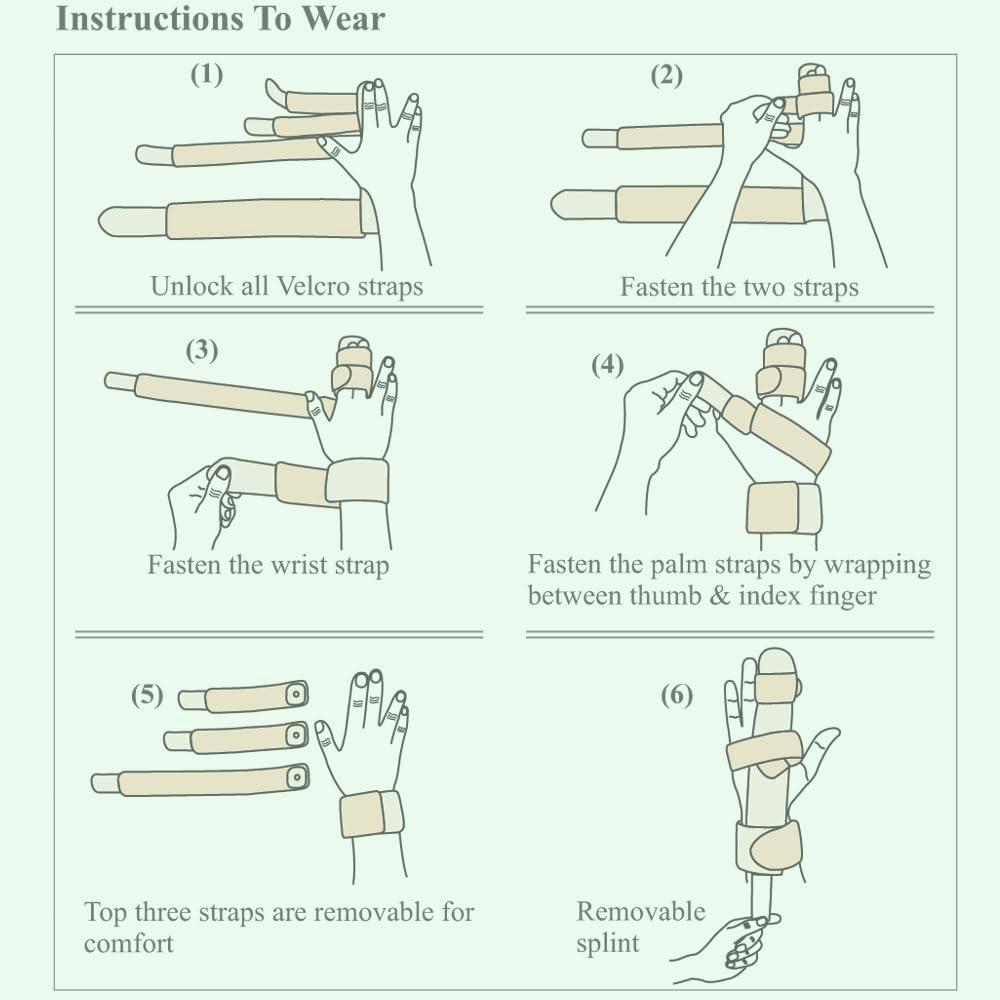 Instructions To Wear

(1)

Unlock all Velcro straps

(2)

Fasten the two straps

(3)

Fasten the wrist strap

(4)

Fasten the palm straps by wrapping between thumb & index finger

(5)

Top three straps are removable for comfort

(6)

Removable splint