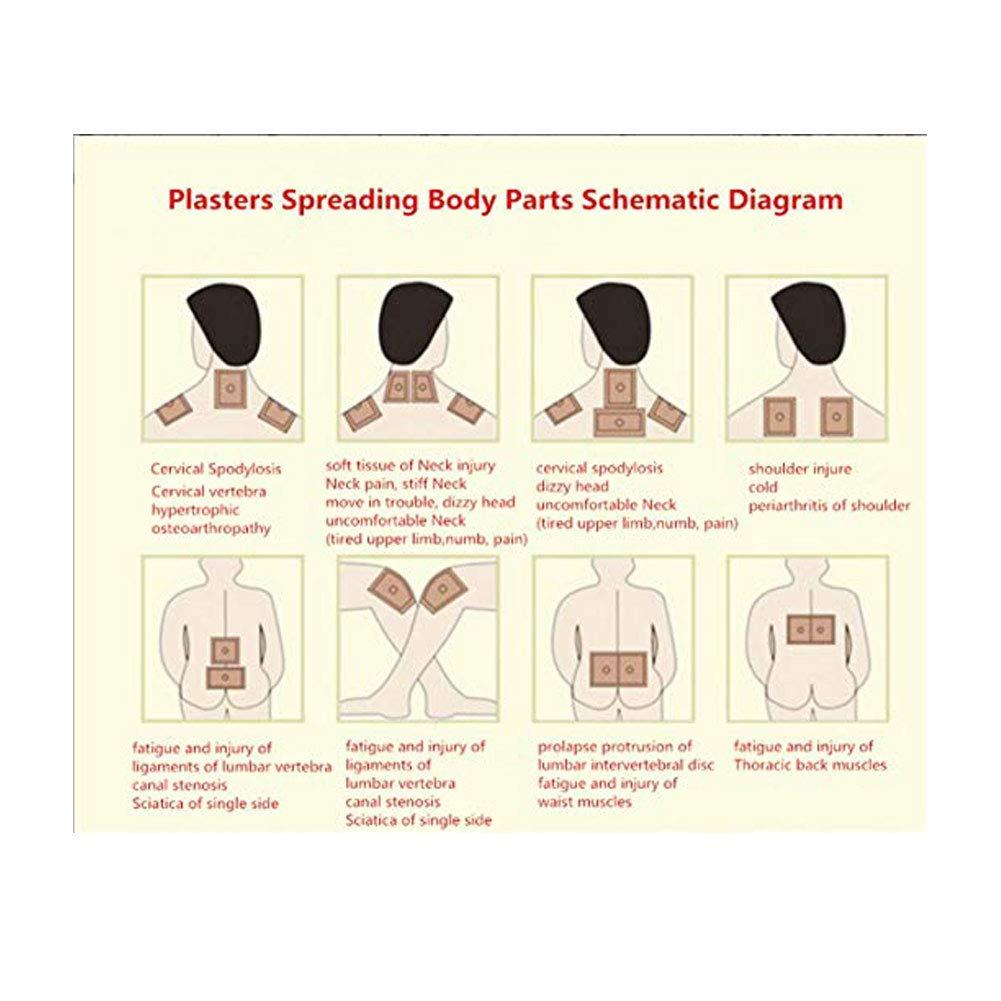 Plasters Spreading Body Parts Schematic Diagram

Cervical Spodylosis
Cervical vertebra hypertrophic osteoarthropathy

soft tissue of Neck injury
Neck pain, stiff Neck
move in trouble, dizzy head
uncomfortable Neck
(tired upper limb,numb, pain)

cervical spodylosis
dizzy head
uncomfortable Neck
(tired upper limb,numb, pain)

shoulder injure
cold
periarthritis of shoulder

fatigue and injury of ligaments of lumbar vertebra
canal stenosis
Sciatica of single side

fatigue and injury of ligaments of lumbar vertebra
canal stenosis
Sciatica of single side

prolapse protrusion of lumbar intervertebral disc
fatigue and injury of waist muscles

fatigue and injury of Thoracic back muscles