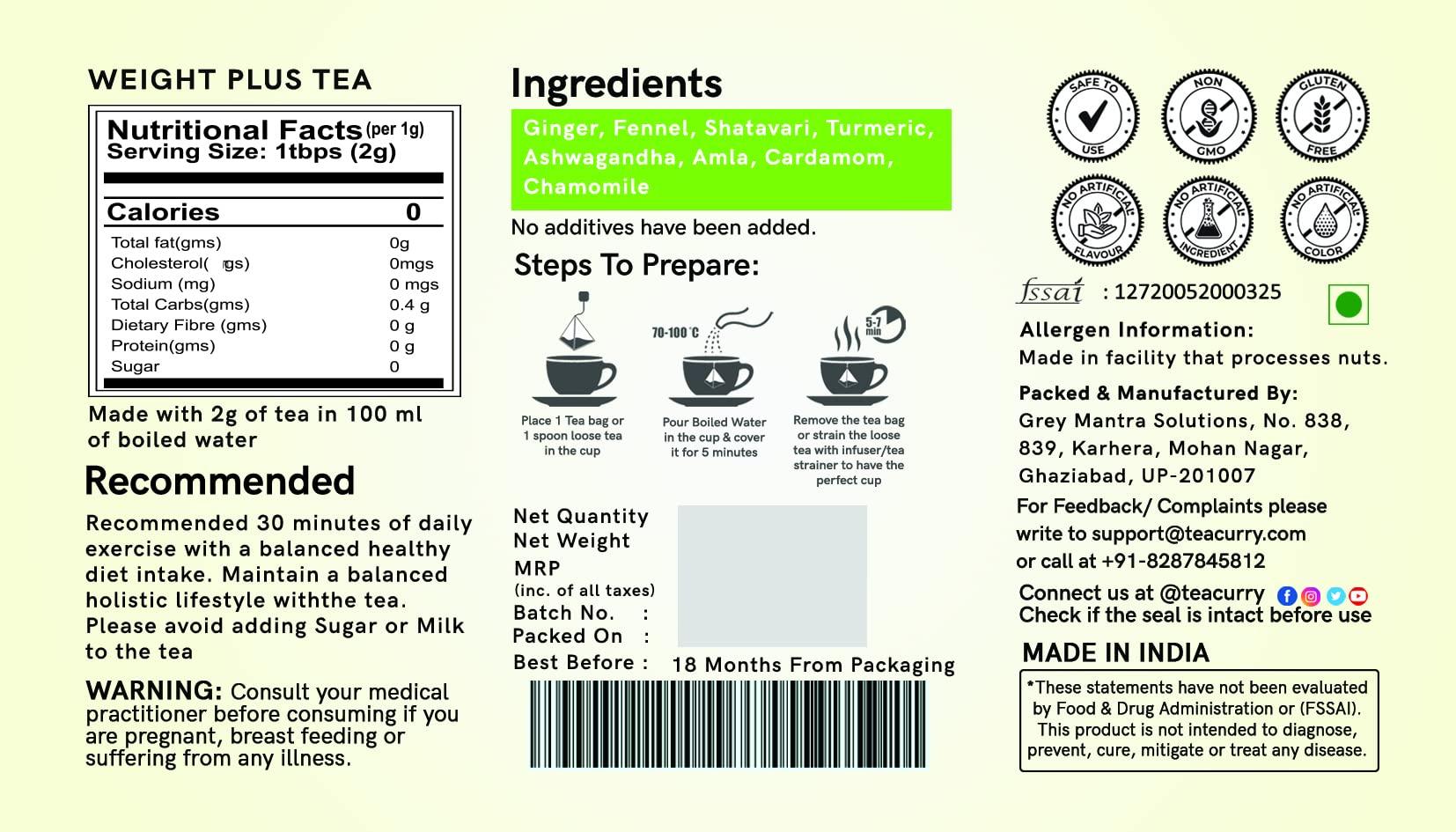 WEIGHT PLUS TEA

Nutritional Facts (per 1g)
Serving Size: 1tbps (2g)

| Calories | 0 |
|---|---|
| Total fat(gms) | 0g |
| Cholesterol( gs) | 0mgs |
| Sodium (mg) | 0 mgs |
| Total Carbs(gms) | 0.4 g |
| Dietary Fibre (gms) | 0 g |
| Protein(gms) | 0 g |
| Sugar | 0 |

Made with 2g of tea in 100 ml of boiled water

Recommended

Recommended 30 minutes of daily exercise with a balanced healthy diet intake. Maintain a balanced holistic lifestyle withthe tea. Please avoid adding Sugar or Milk to the tea

WARNING: Consult your medical practitioner before consuming if you are pregnant, breast feeding or suffering from any illness.

Ingredients

Ginger, Fennel, Shatavari, Turmeric, Ashwagandha, Amla, Cardamom, Chamomile

No additives have been added.

Steps To Prepare:

Place 1 Tea bag or 1 spoon loose tea in the cup

70-100°C
Pour Boiled Water in the cup & cover it for 5 minutes

5-7 min
Remove the tea bag or strain the loose tea with infuser/tea strainer to have the perfect cup

Net Quantity
Net Weight
MRP
(inc. of all taxes)
Batch No. :
Packed On :
Best Before : 18 Months From Packaging

SAFE TO USE
NON GMO
GLUTEN FREE
NO ARTIFICIAL FLAVOUR
NO ARTIFICIAL INGREDIENT
NO ARTIFICIAL COLOR

fssai : 12720052000325

Allergen Information:
Made in facility that processes nuts.

Packed & Manufactured By:
Grey Mantra Solutions, No. 838, 839, Karhera, Mohan Nagar, Ghaziabad, UP-201007
For Feedback/ Complaints please write to support@teacurry.com or call at +91-8287845812
Connect us at @teacurry
Check if the seal is intact before use

MADE IN INDIA

*These statements have not been evaluated by Food & Drug Administration or (FSSAI). This product is not intended to diagnose, prevent, cure, mitigate or treat any disease.