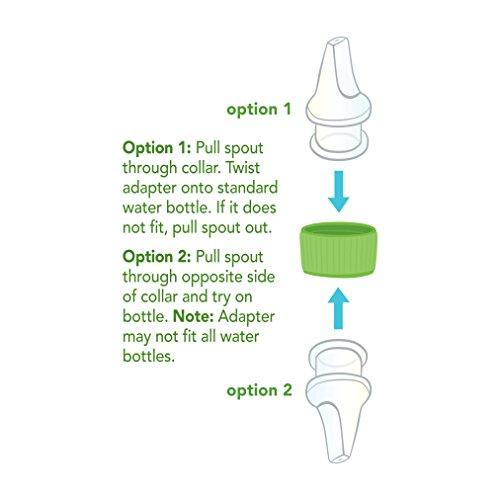 option 1

Option 1: Pull spout through collar. Twist adapter onto standard water bottle. If it does not fit, pull spout out.

Option 2: Pull spout through opposite side of collar and try on bottle. Note: Adapter may not fit all water bottles.

option 2