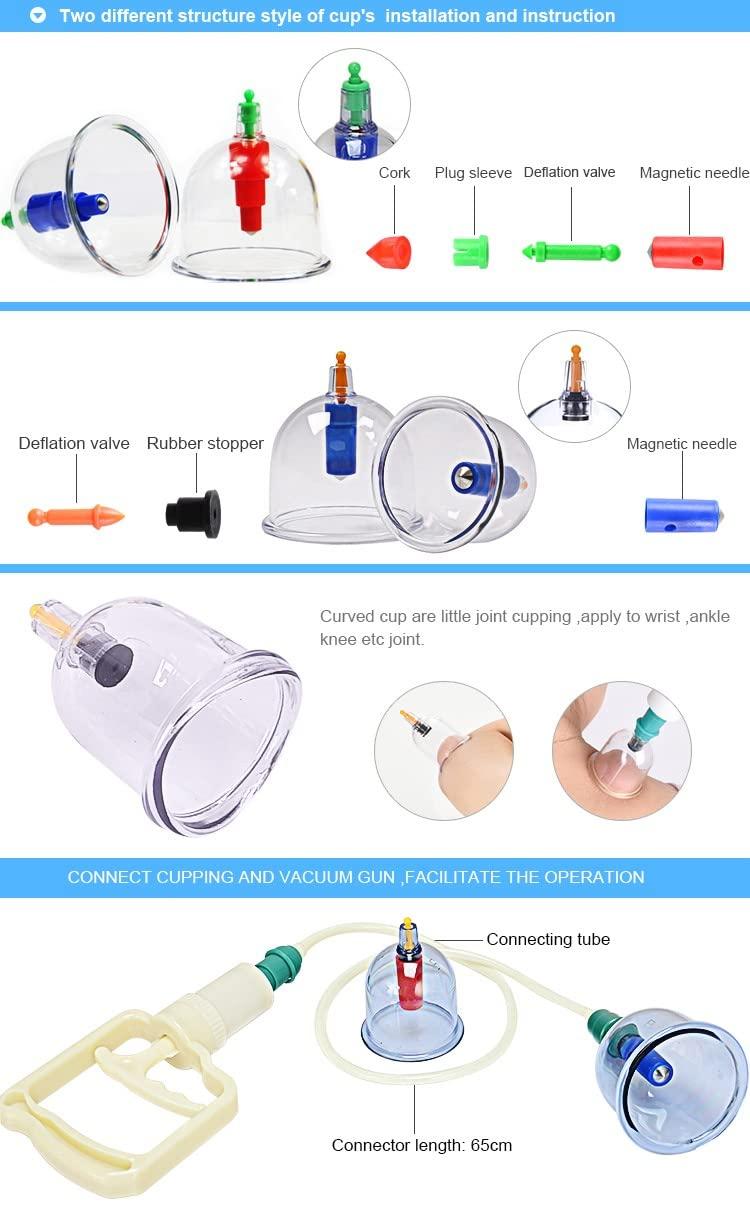 Two different structure style of cup's installation and instruction

Cork
Plug sleeve
Deflation valve
Magnetic needle

Deflation valve
Rubber stopper
Magnetic needle

Curved cup are little joint cupping ,apply to wrist ,ankle knee etc joint.

CONNECT CUPPING AND VACUUM GUN ,FACILITATE THE OPERATION

Connecting tube
Connector length: 65cm