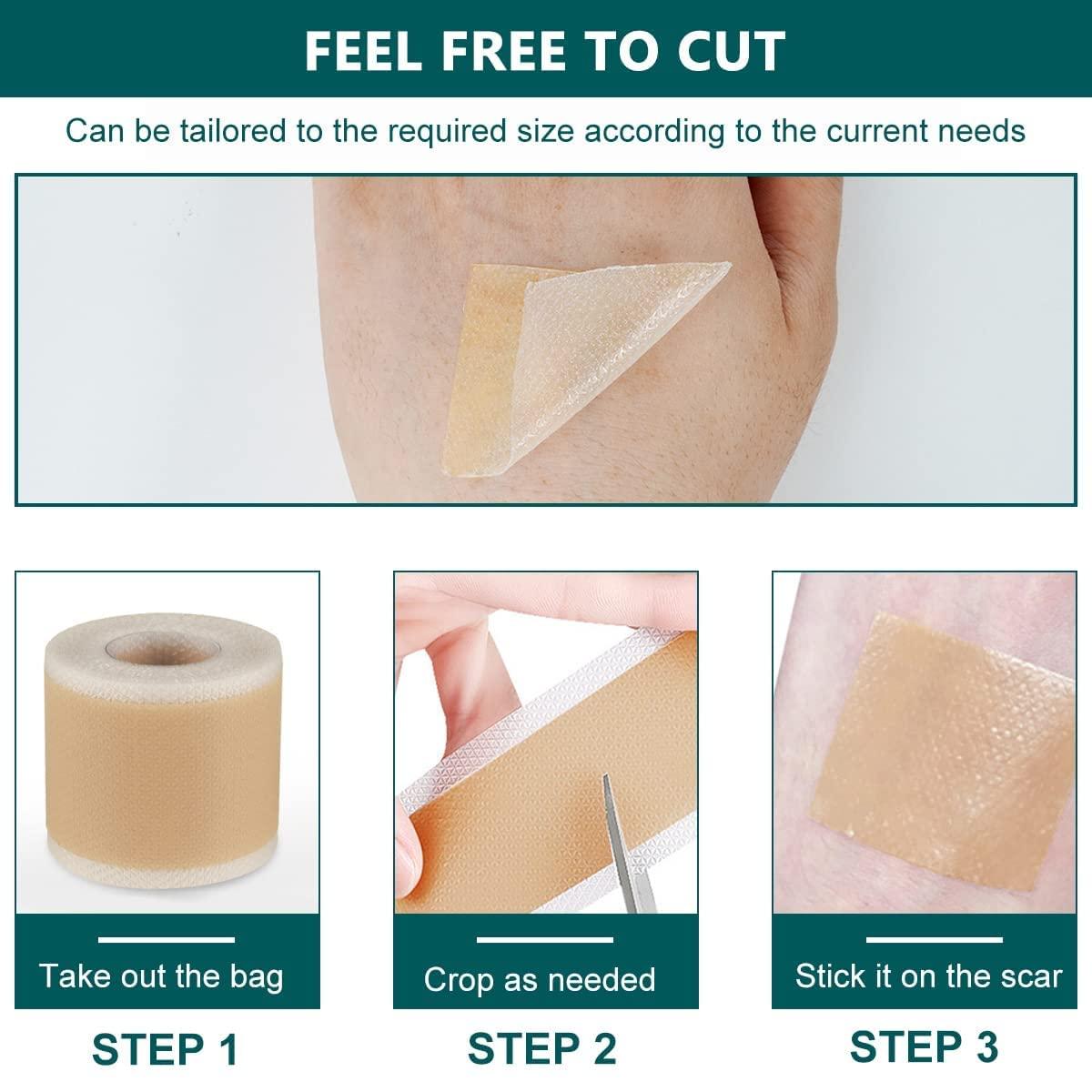 FEEL FREE TO CUT

Can be tailored to the required size according to the current needs

Take out the bag

STEP 1

Crop as needed

STEP 2

Stick it on the scar

STEP 3