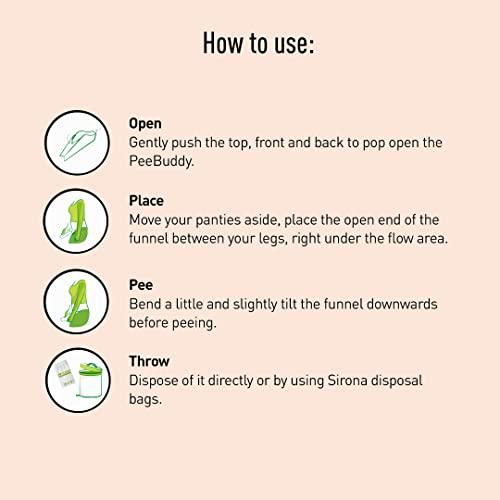 How to use:

Open
Gently push the top, front and back to pop open the PeeBuddy.

Place
Move your panties aside, place the open end of the funnel between your legs, right under the flow area.

Pee
Bend a little and slightly tilt the funnel downwards before peeing.

Throw
Dispose of it directly or by using Sirona disposal bags.