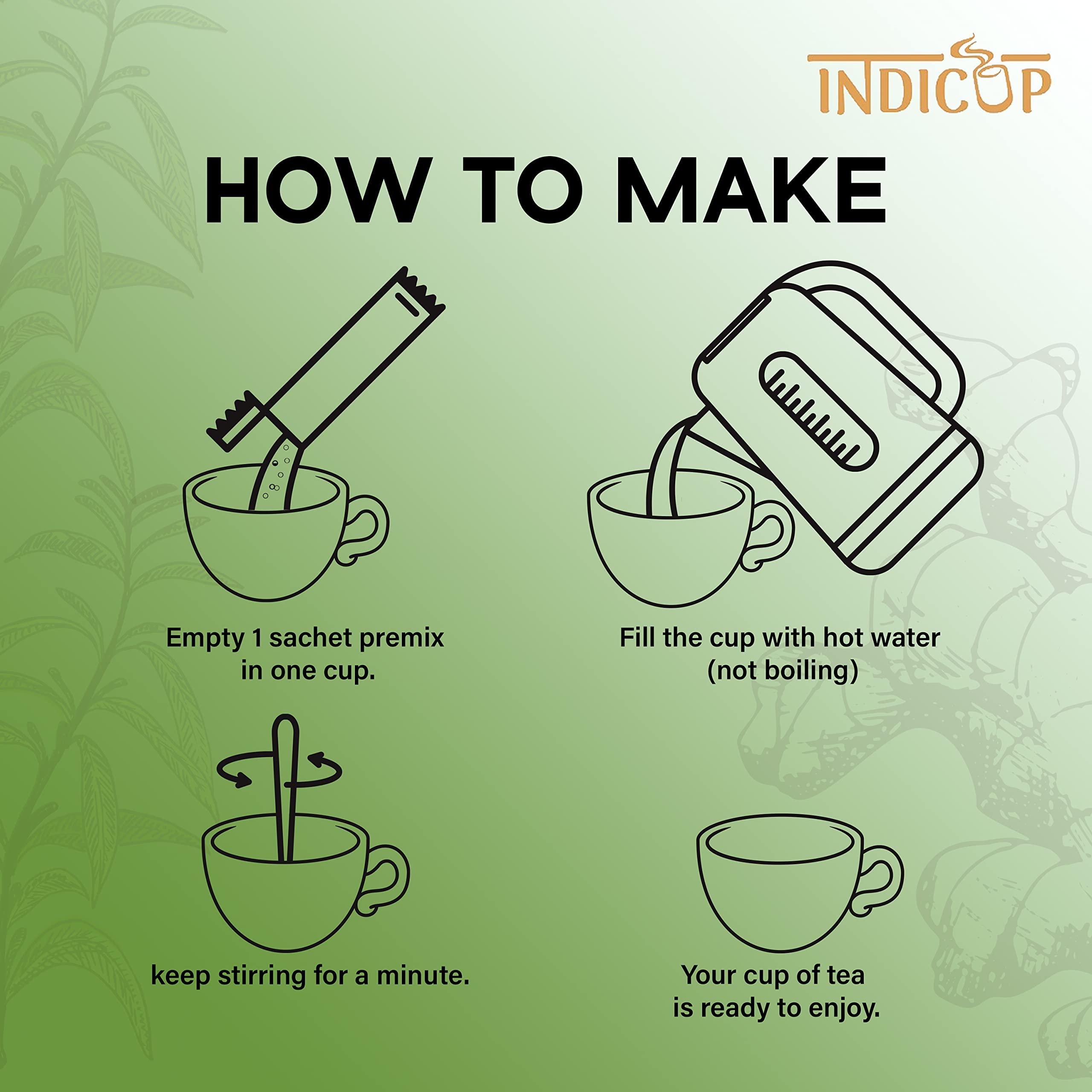 INDICUP

HOW TO MAKE

Empty 1 sachet premix in one cup.

Fill the cup with hot water (not boiling)

keep stirring for a minute.

Your cup of tea is ready to enjoy.