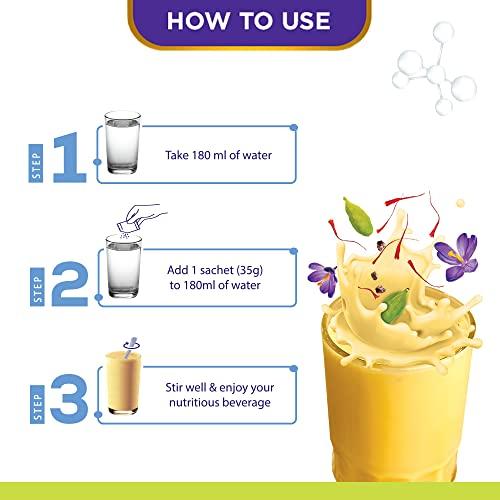 HOW TO USE

STEP 1

Take 180 ml of water

STEP 2

Add 1 sachet (35g) to 180ml of water

STEP 3

Stir well & enjoy your nutritious beverage