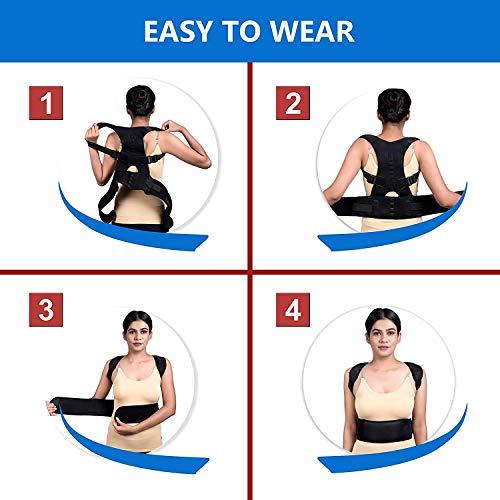 EASY TO WEAR

1

2

3

4