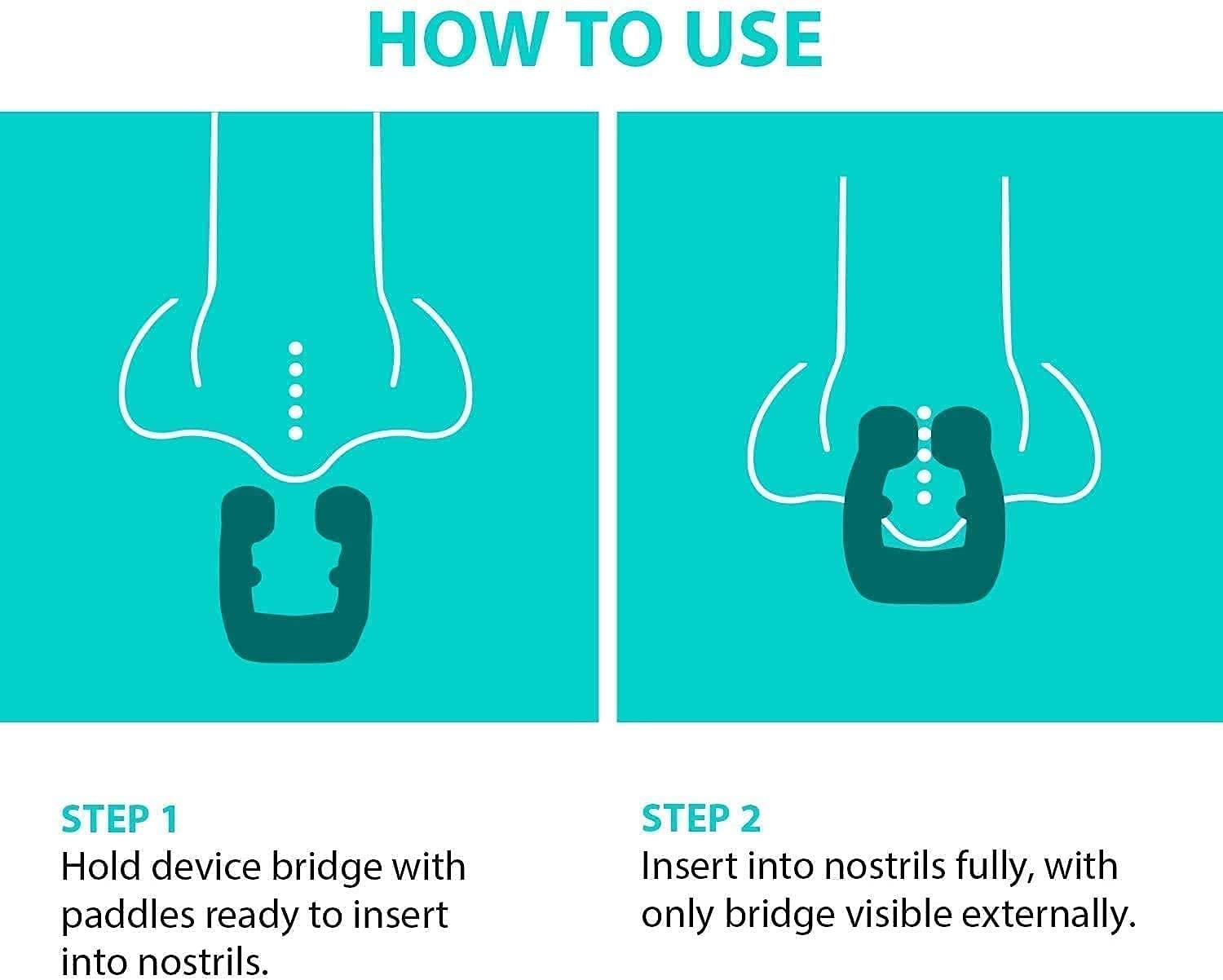 HOW TO USE

STEP 1
Hold device bridge with paddles ready to insert into nostrils.

STEP 2
Insert into nostrils fully, with only bridge visible externally.