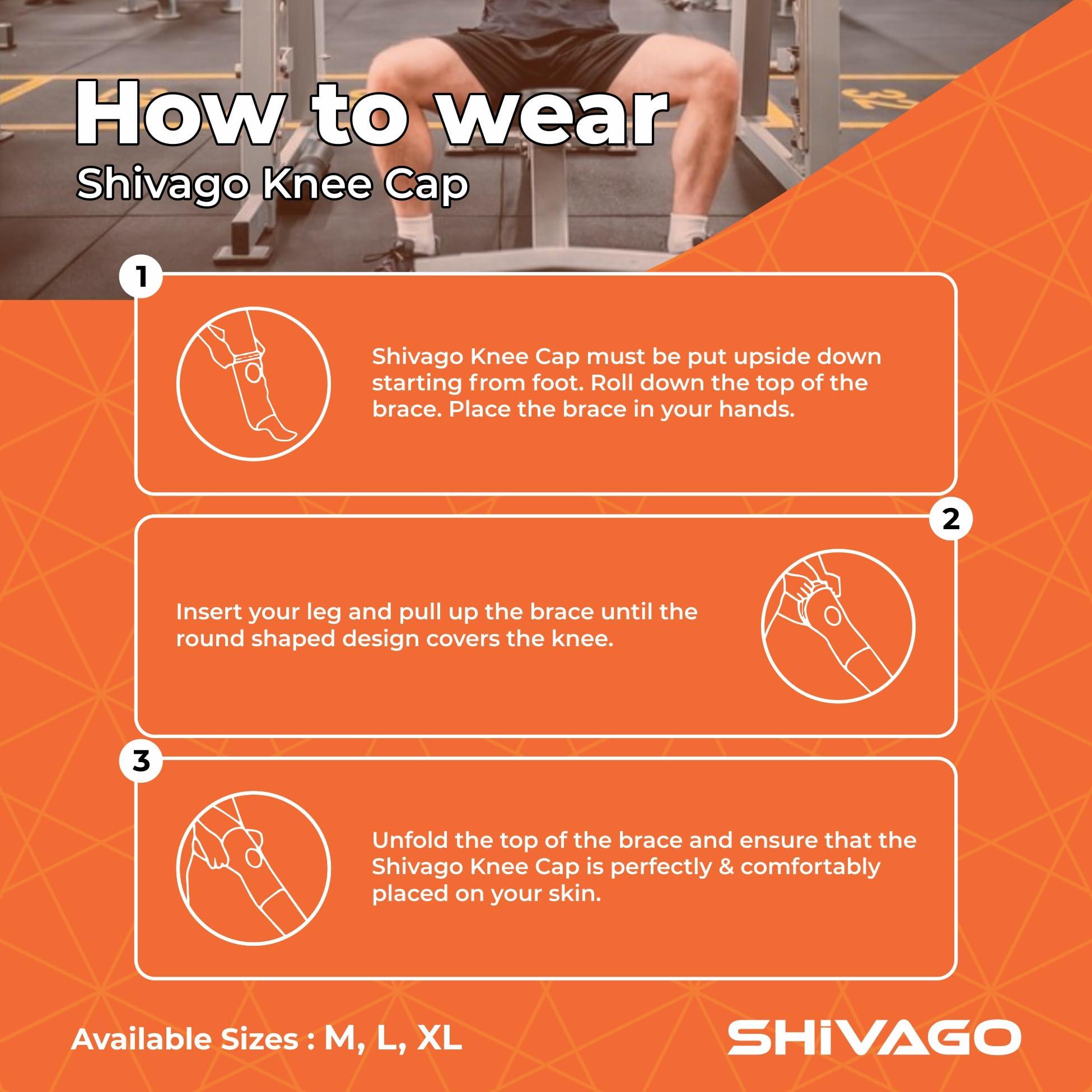 How to wear
Shivago Knee Cap

1

Shivago Knee Cap must be put upside down starting from foot. Roll down the top of the brace. Place the brace in your hands.

2

Insert your leg and pull up the brace until the round shaped design covers the knee.

3

Unfold the top of the brace and ensure that the Shivago Knee Cap is perfectly & comfortably placed on your skin.

Available Sizes : M, L, XL

SHiVAGO