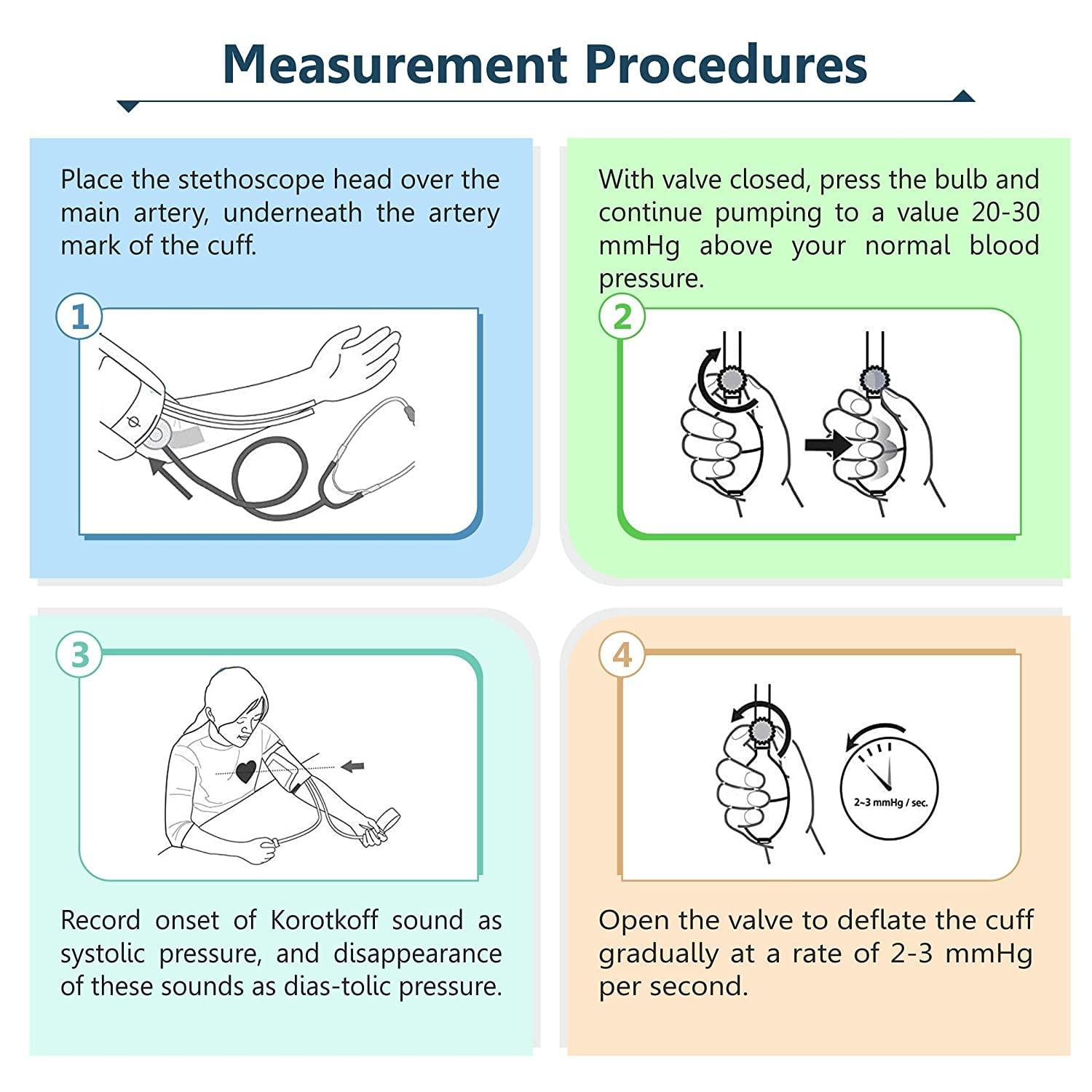 Measurement Procedures

Place the stethoscope head over the main artery, underneath the artery mark of the cuff.

1

With valve closed, press the bulb and continue pumping to a value 20-30 mmHg above your normal blood pressure.

2

3

Record onset of Korotkoff sound as systolic pressure, and disappearance of these sounds as dias-tolic pressure.

4

2~3 mmHg / sec.

Open the valve to deflate the cuff gradually at a rate of 2-3 mmHg per second.