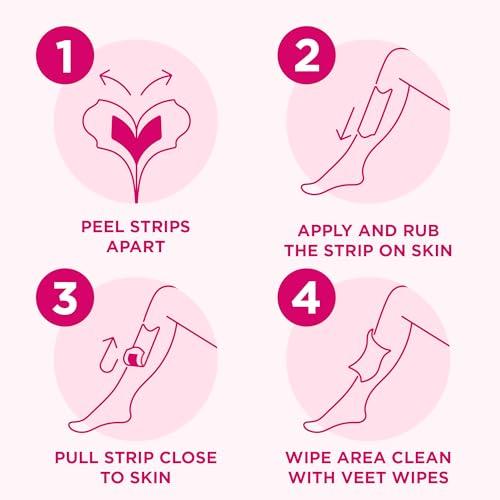 1

PEEL STRIPS APART

2

APPLY AND RUB THE STRIP ON SKIN

3

PULL STRIP CLOSE TO SKIN

4

WIPE AREA CLEAN WITH VEET WIPES