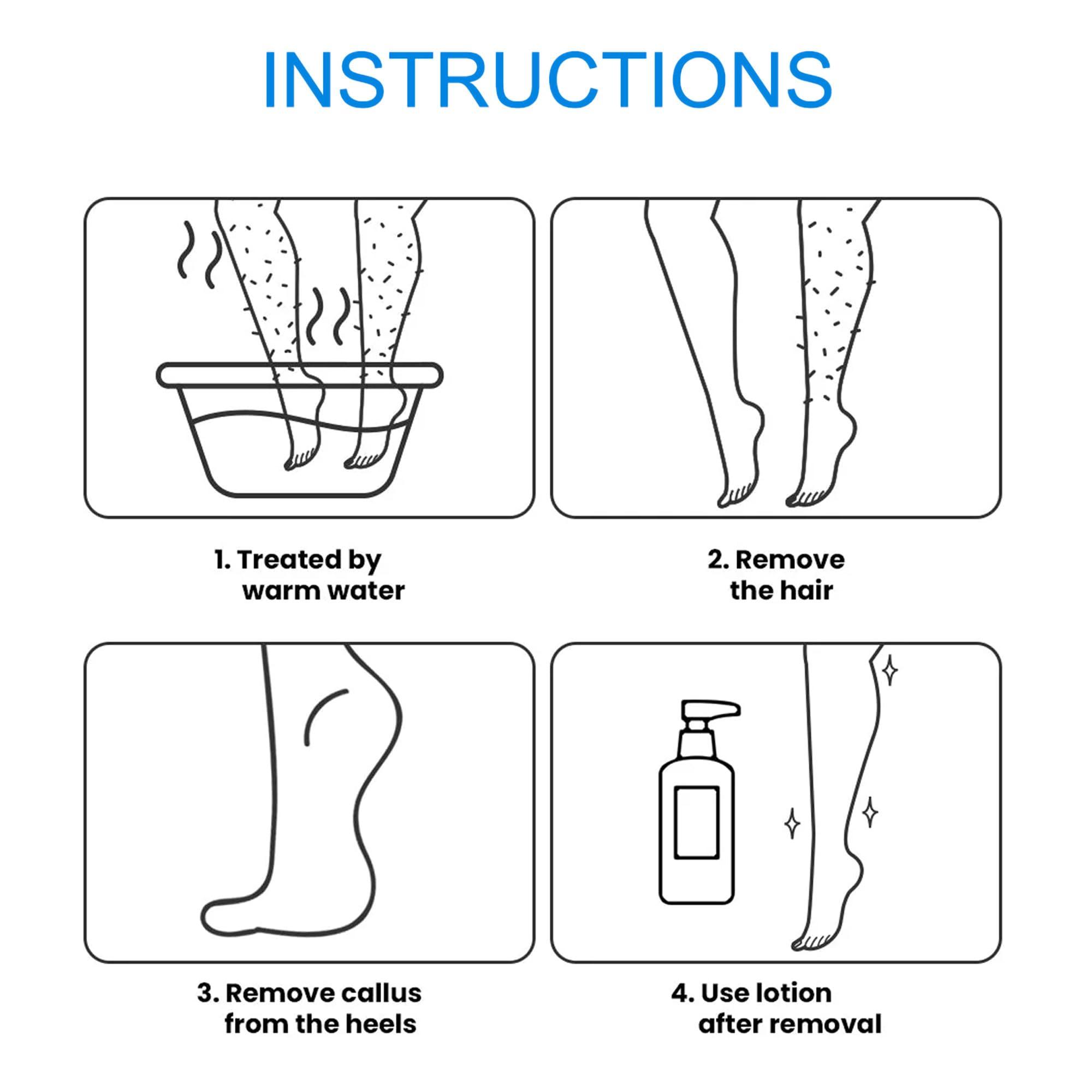 INSTRUCTIONS

1. Treated by warm water

2. Remove the hair

3. Remove callus from the heels

4. Use lotion after removal