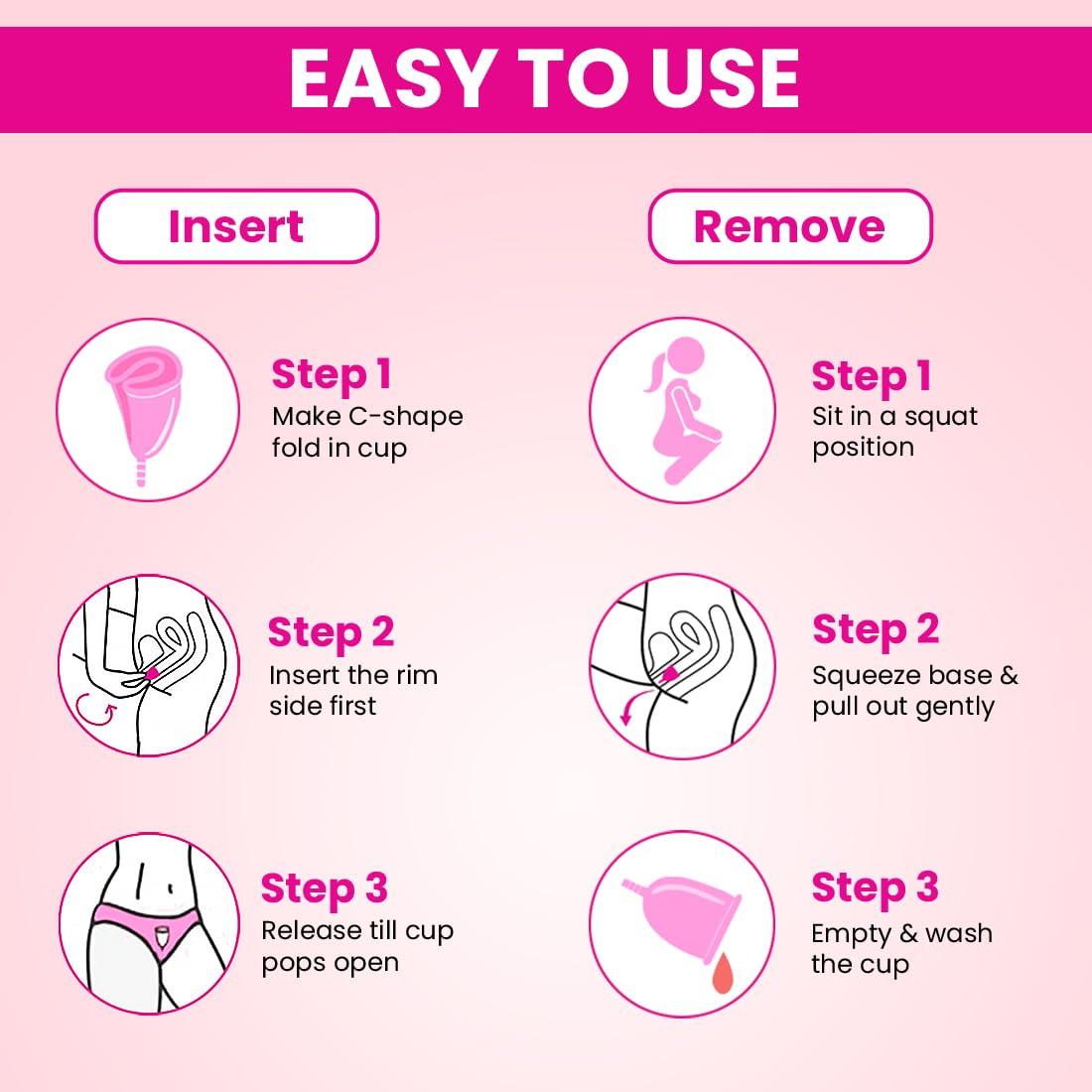 EASY TO USE

Insert

Step 1
Make C-shape fold in cup

Step 2
Insert the rim side first

Step 3
Release till cup pops open

Remove

Step 1
Sit in a squat position

Step 2
Squeeze base & pull out gently

Step 3
Empty & wash the cup