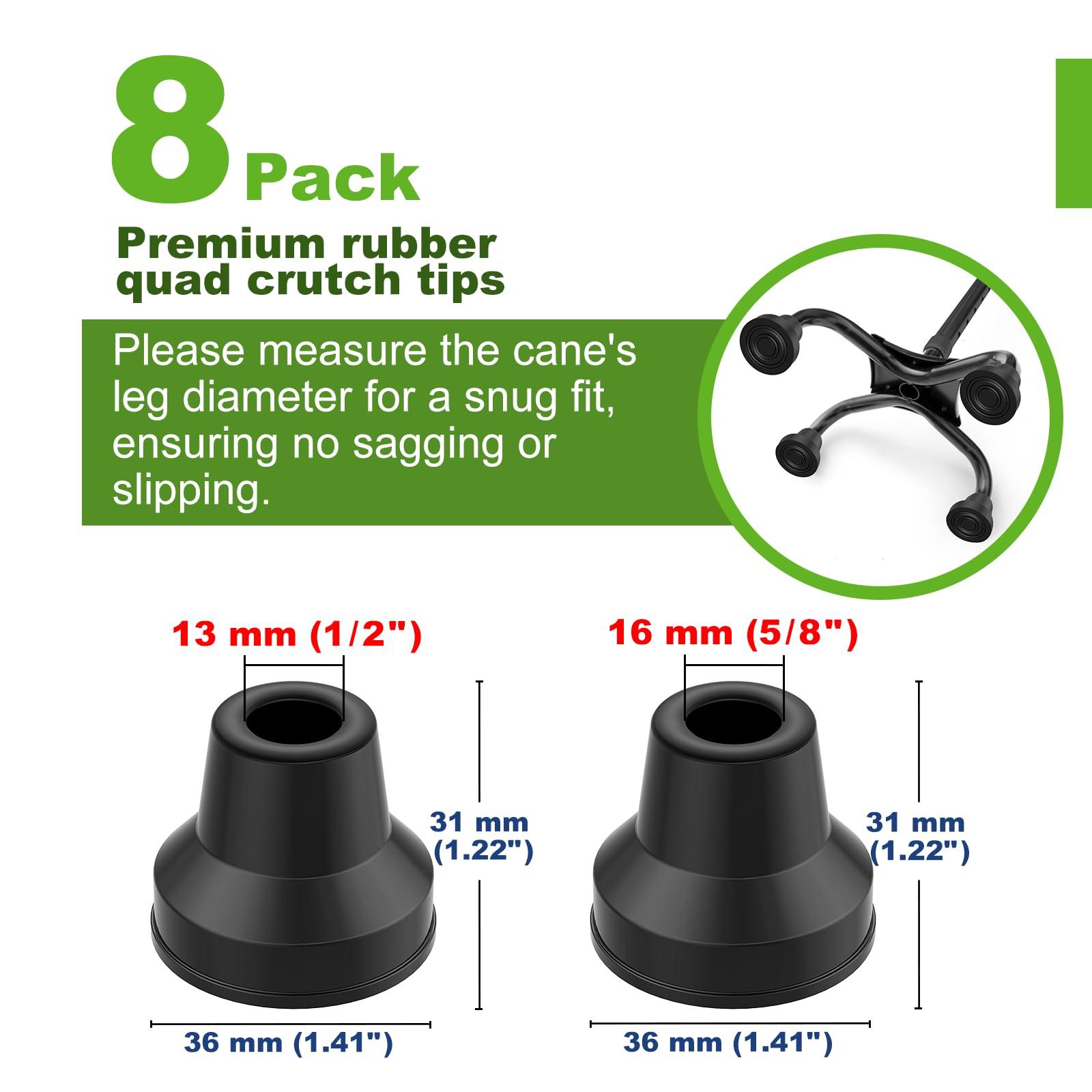 8 Pack

Premium rubber quad crutch tips

Please measure the cane's leg diameter for a snug fit, ensuring no sagging or slipping.

13 mm (1/2")

31 mm (1.22")

36 mm (1.41")

16 mm (5/8")

31 mm (1.22")

36 mm (1.41")