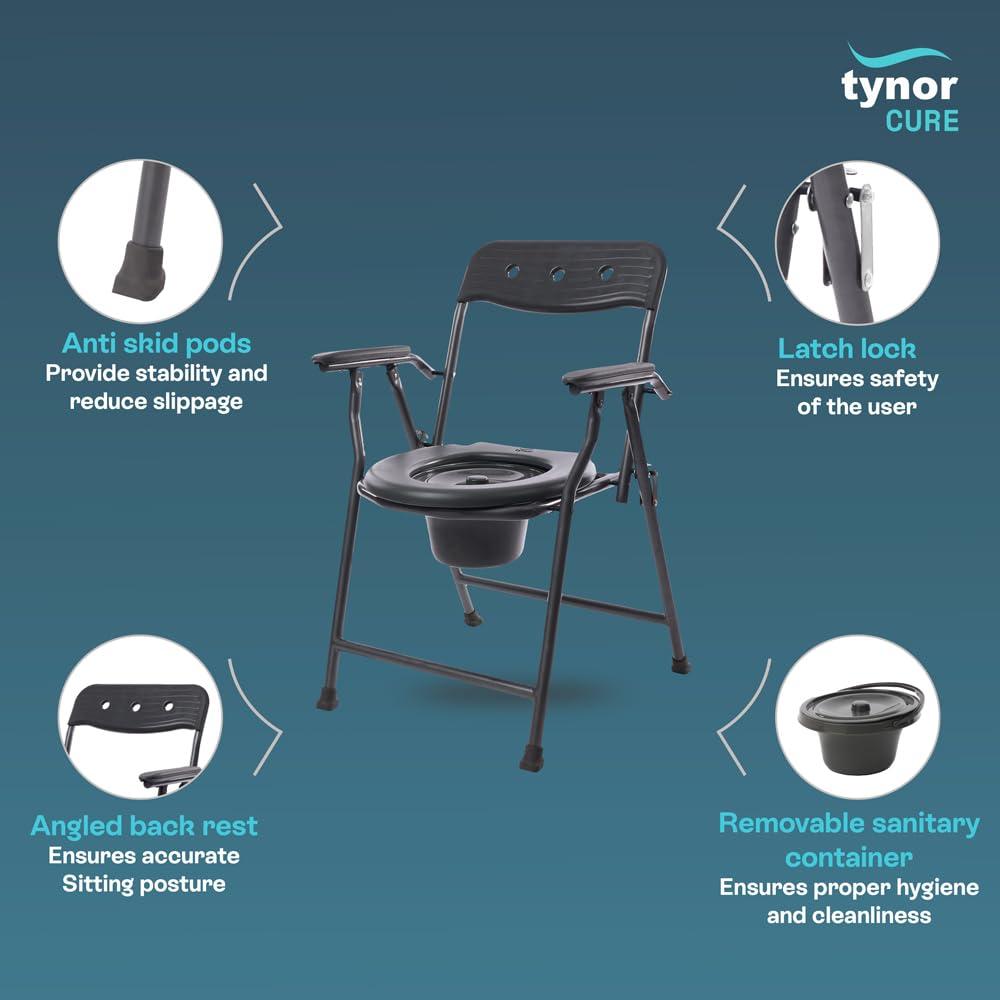 tynor
CURE

Anti skid pods
Provide stability and reduce slippage

Latch lock
Ensures safety of the user

Angled back rest
Ensures accurate Sitting posture

Removable sanitary container
Ensures proper hygiene and cleanliness