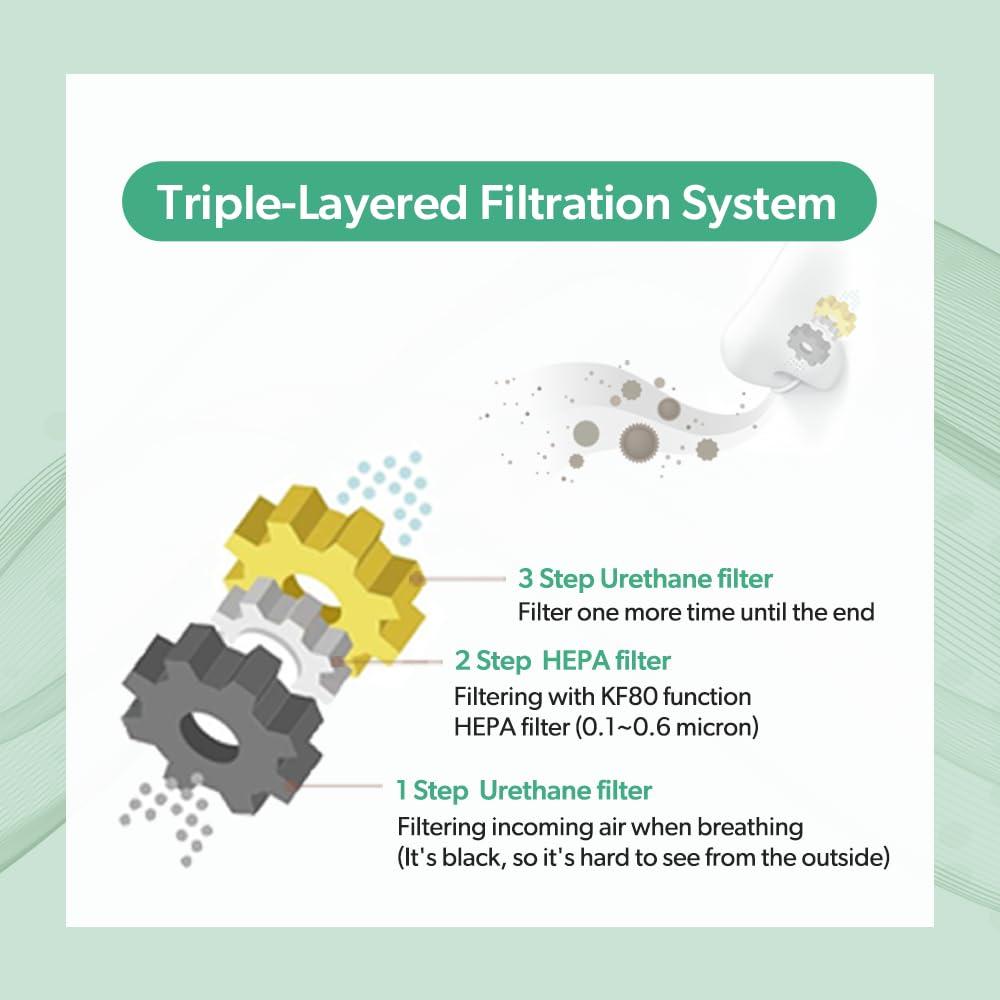 Triple-Layered Filtration System

3 Step Urethane filter
Filter one more time until the end

2 Step HEPA filter
Filtering with KF80 function HEPA filter (0.1~0.6 micron)

1 Step Urethane filter
Filtering incoming air when breathing (It's black, so it's hard to see from the outside)