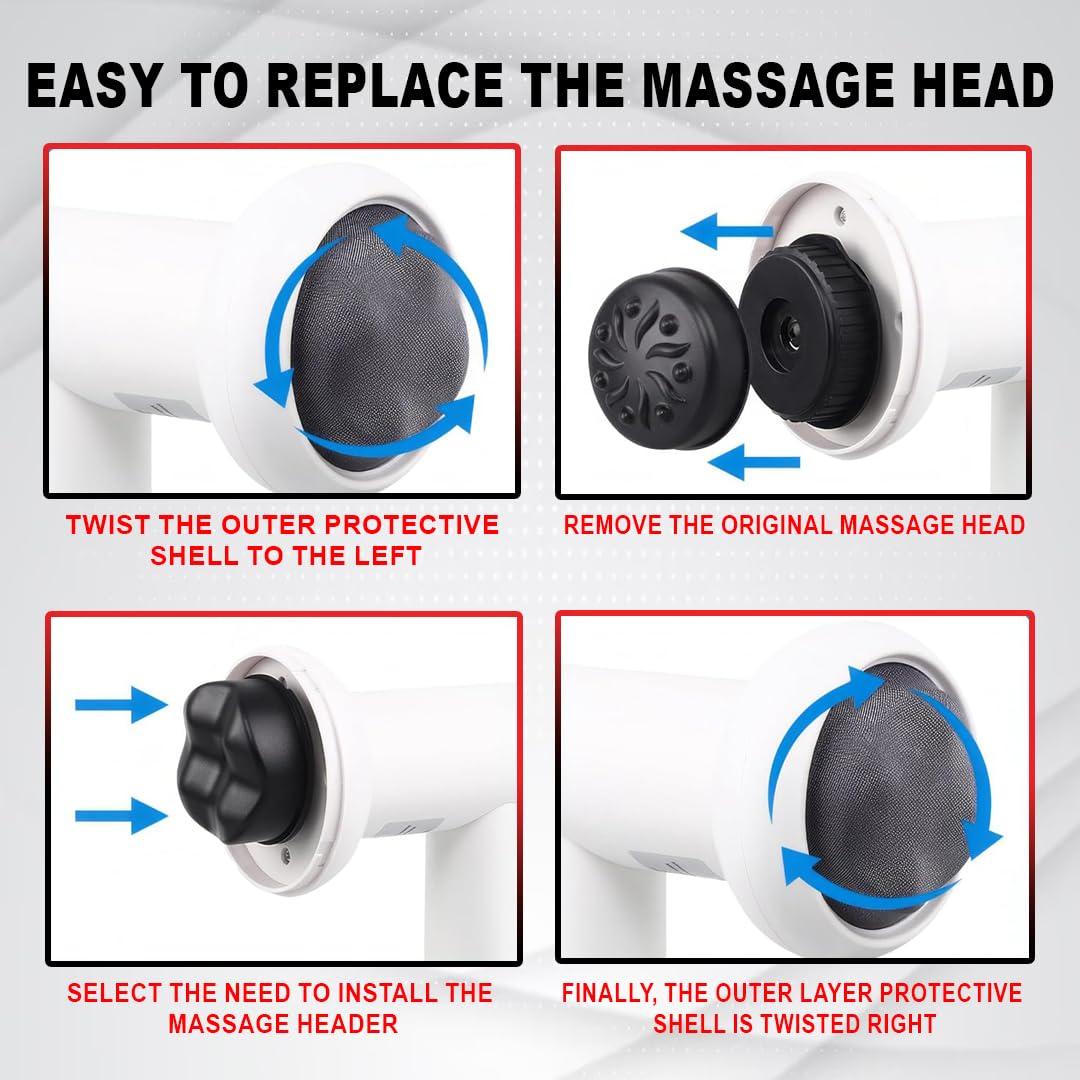 EASY TO REPLACE THE MASSAGE HEAD

TWIST THE OUTER PROTECTIVE SHELL TO THE LEFT

REMOVE THE ORIGINAL MASSAGE HEAD

SELECT THE NEED TO INSTALL THE MASSAGE HEADER

FINALLY, THE OUTER LAYER PROTECTIVE SHELL IS TWISTED RIGHT