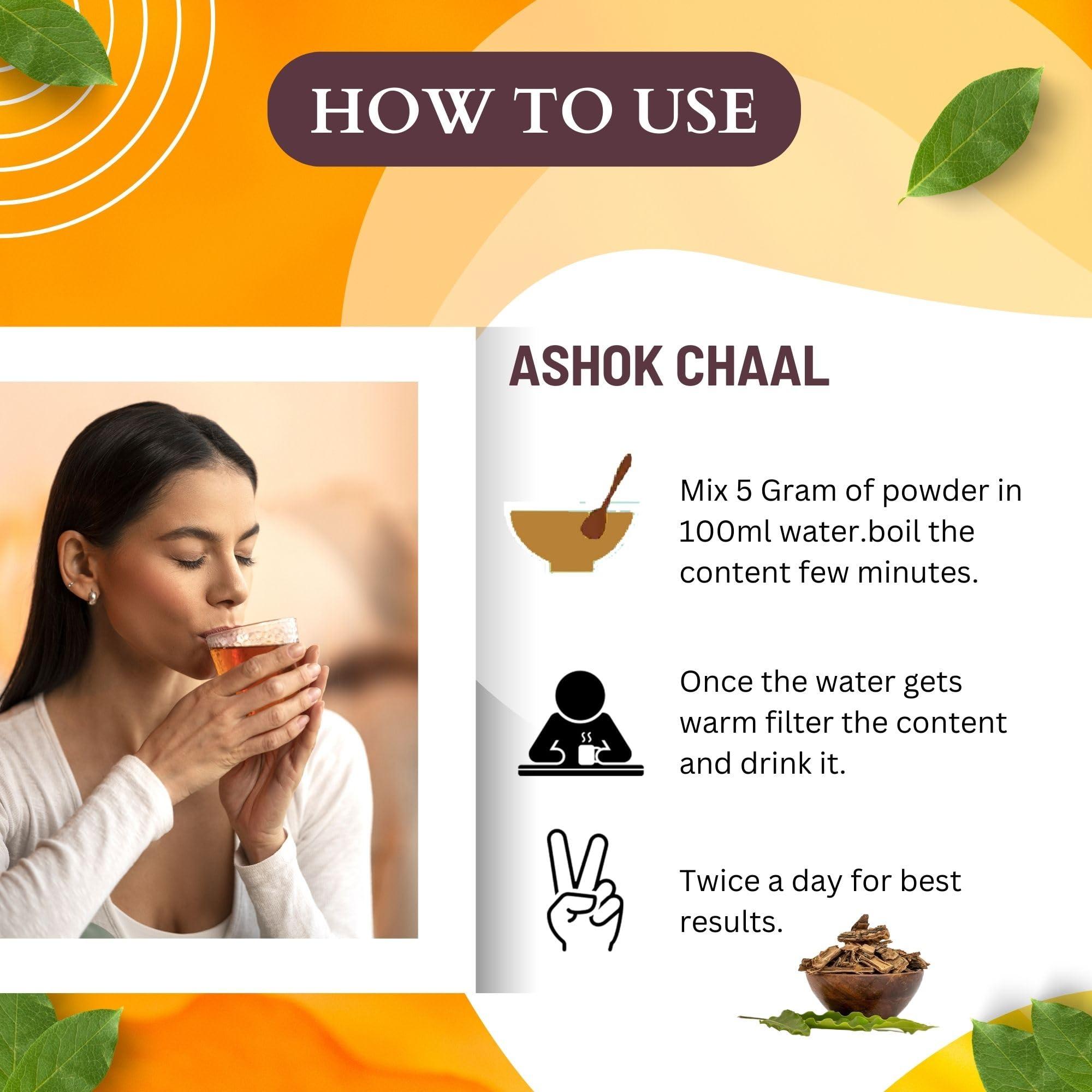 HOW TO USE

ASHOK CHAAL

Mix 5 Gram of powder in 100ml water.boil the content few minutes.

Once the water gets warm filter the content and drink it.

Twice a day for best results.