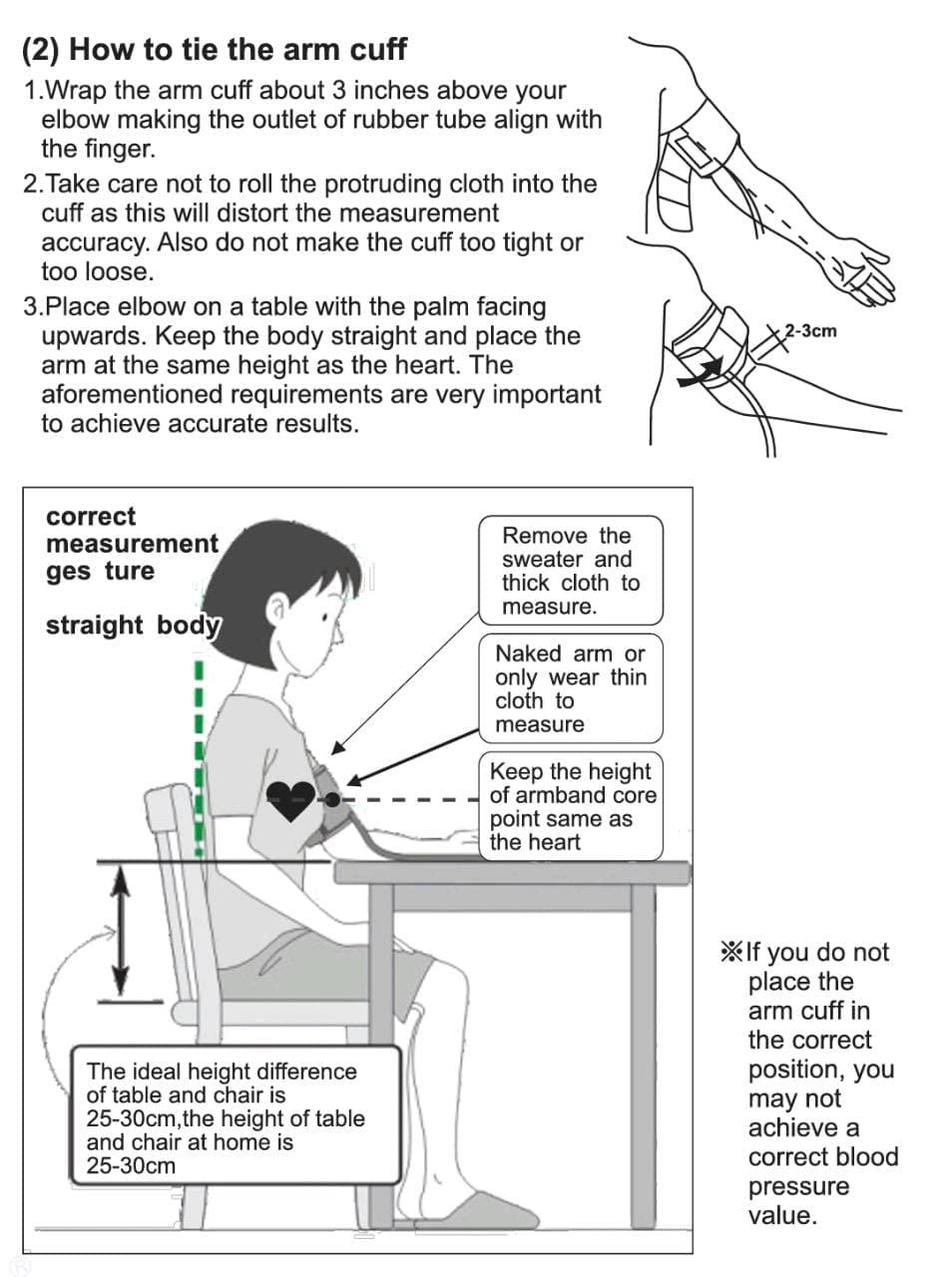 (2) How to tie the arm cuff

1.Wrap the arm cuff about 3 inches above your elbow making the outlet of rubber tube align with the finger.

2.Take care not to roll the protruding cloth into the cuff as this will distort the measurement accuracy. Also do not make the cuff too tight or too loose.

3.Place elbow on a table with the palm facing upwards. Keep the body straight and place the arm at the same height as the heart. The aforementioned requirements are very important to achieve accurate results.

2-3cm

correct measurement ges ture

straight body

Remove the sweater and thick cloth to measure.

Naked arm or only wear thin cloth to measure

Keep the height of armband core point same as the heart

The ideal height difference of table and chair is 25-30cm,the height of table and chair at home is 25-30cm

※If you do not place the arm cuff in the correct position, you may not achieve a correct blood pressure value.